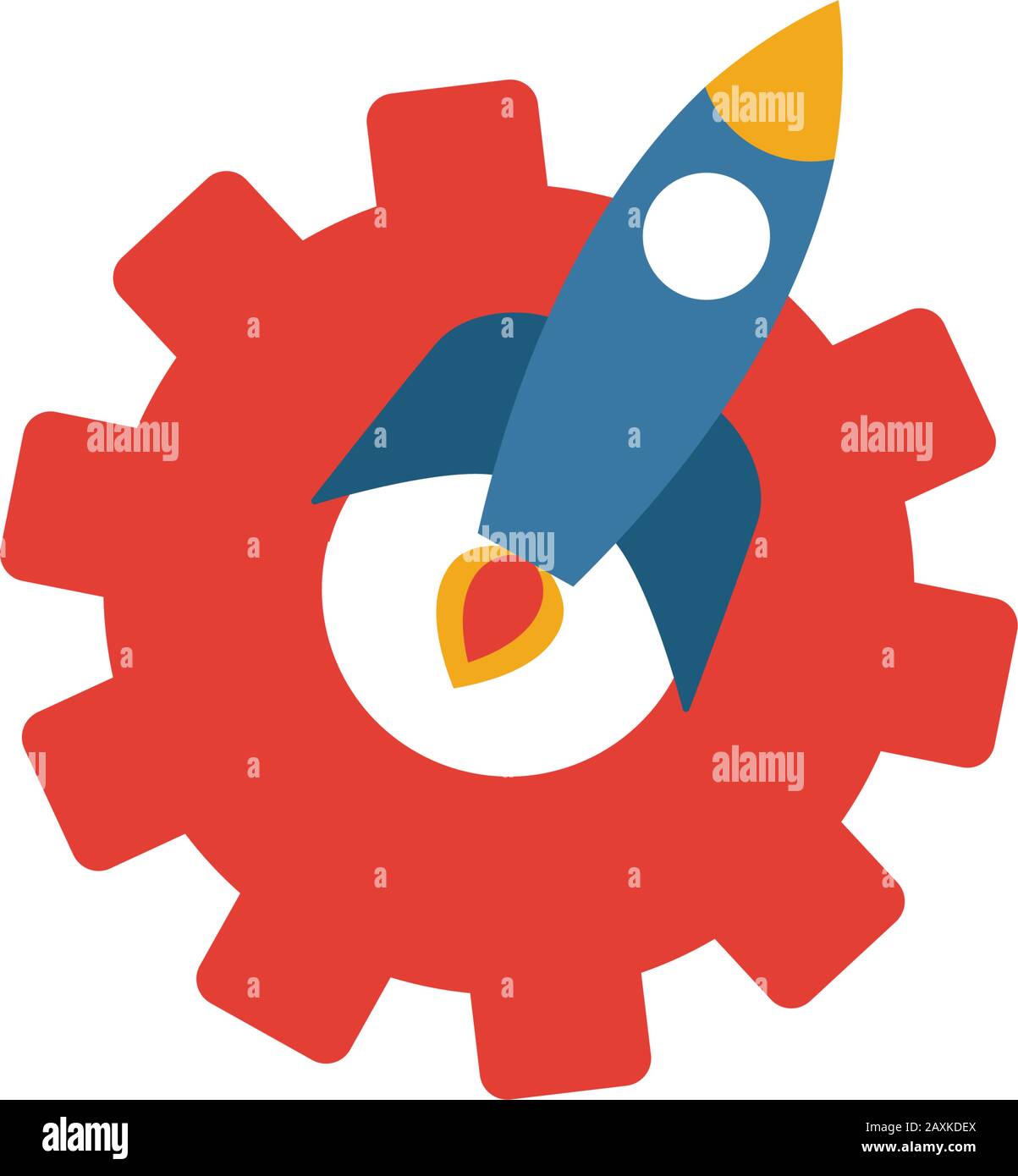 alamy
alamy
alamy
alamy
alamy

alamy
Image ID: 2AXKDEX
www.alamy.com