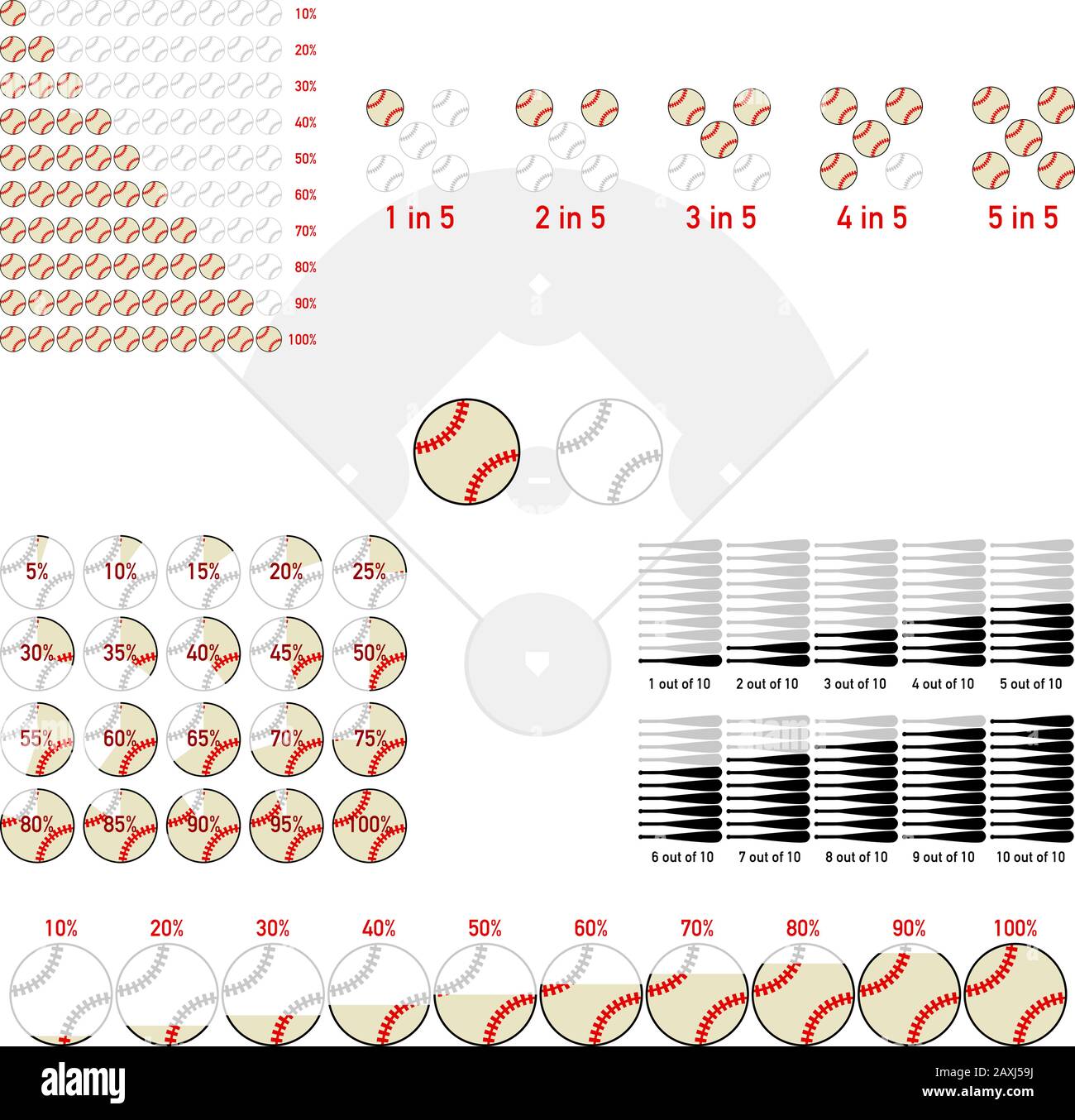 10%
20%
30%
40%
50%
60%
70%
80%
90%
100%

1 in 5
2 in 5
3 in 5
4 in 5
5 in 5

5%
10%
15%
20%
25%
30%
35%
40%
45%
50%
55%
60%
65%
70%
75%
80%
85%
90%
95%
100%

1 out of 10
2 out of 10
3 out of 10
4 out of 10
5 out of 10
6 out of 10
7 out of 10
8 out of 10
9 out of 10
10 out of 10

10%
20%
30%
40%
50%
60%
70%
80%
90%
100%

alamy

Image ID: 2AXJ59J
www.alamy.com