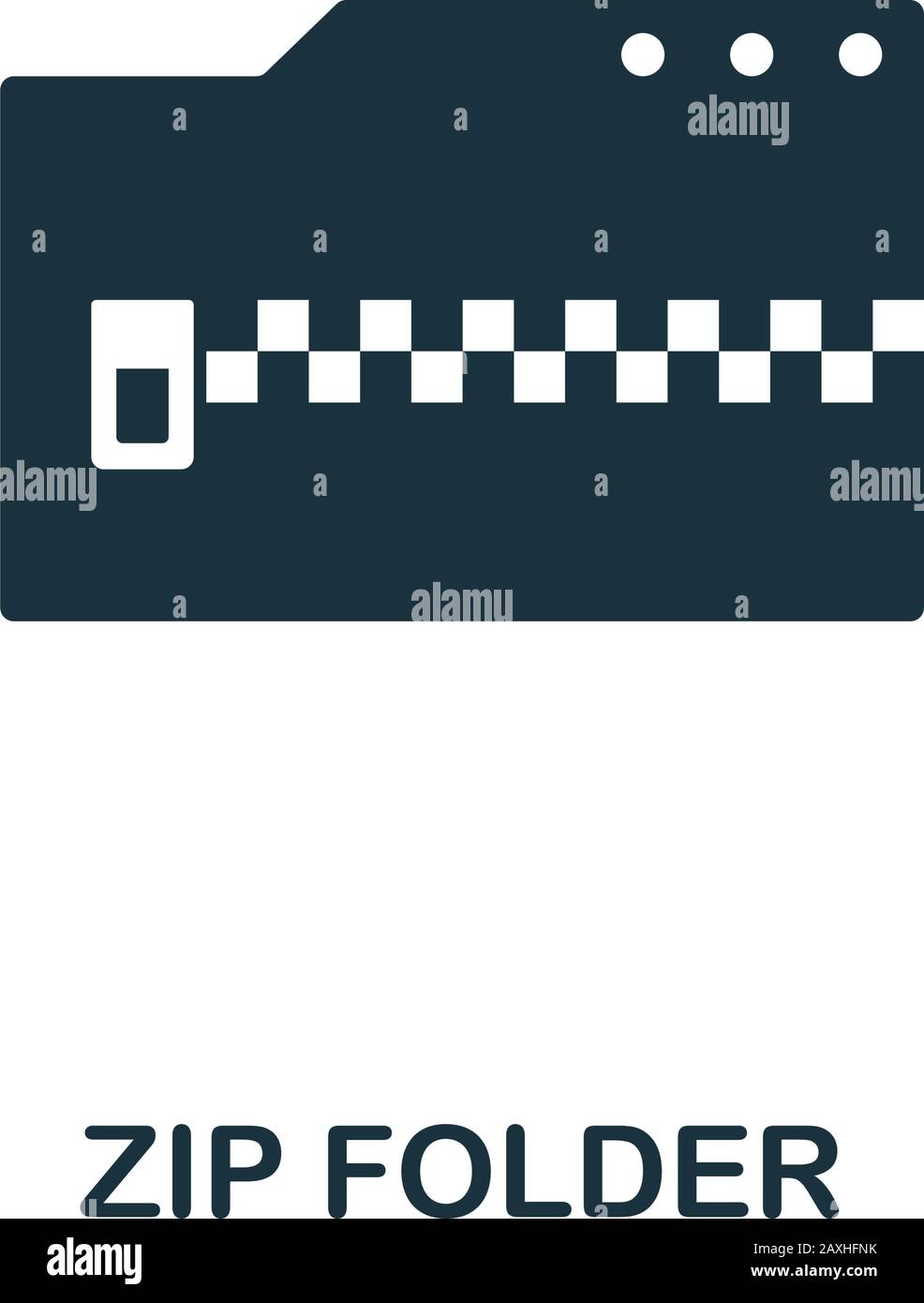 alamy
alamy
alamy
alamy

ZIP FOLDER

alamy
Image ID: 2AXHFNK
www.alamy.com