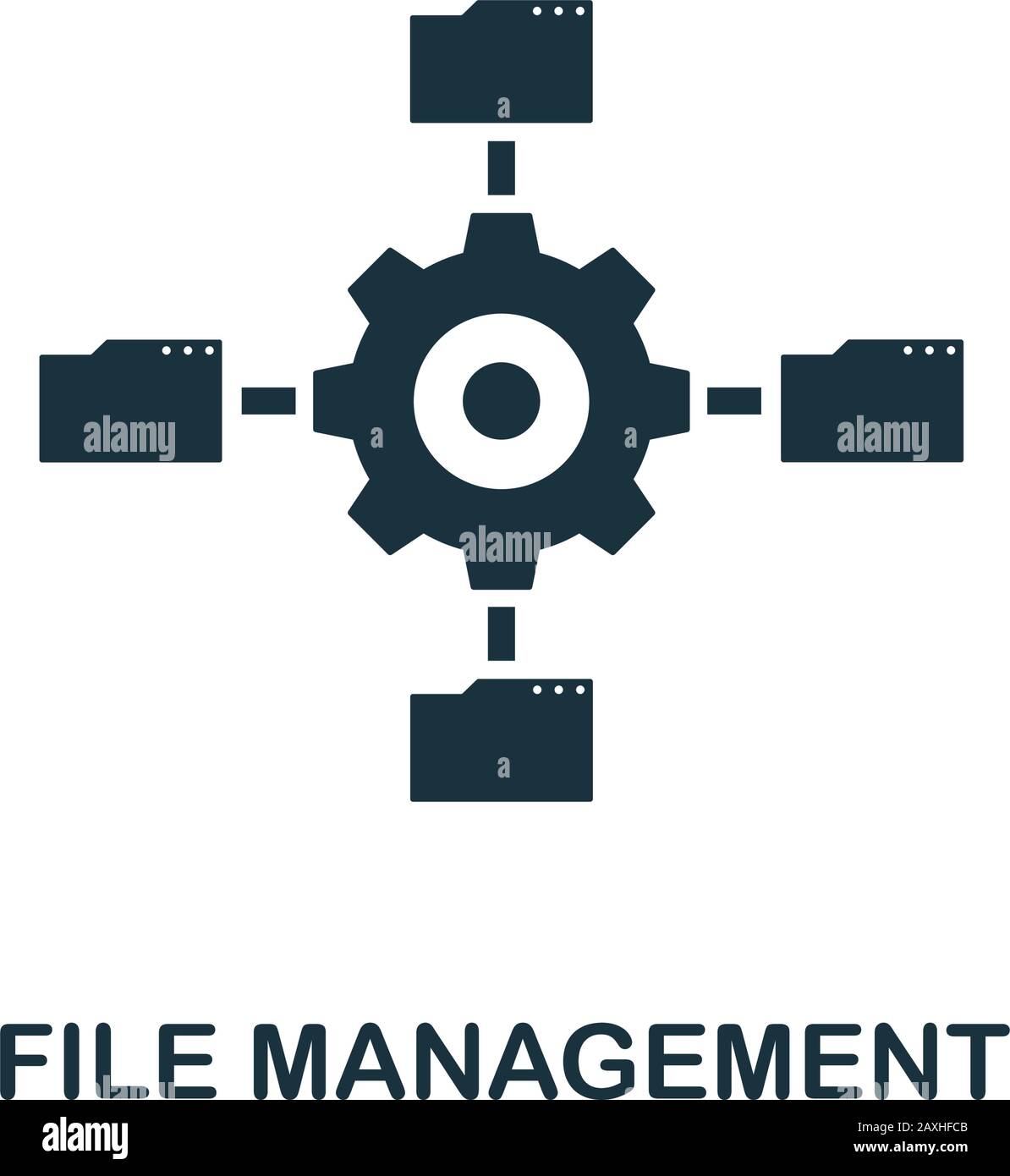 a

alamy

a

a

alamy

alamy

a

FILE MANAGEMENT

alamy

Image ID: 2AXHFCB
www.alamy.com