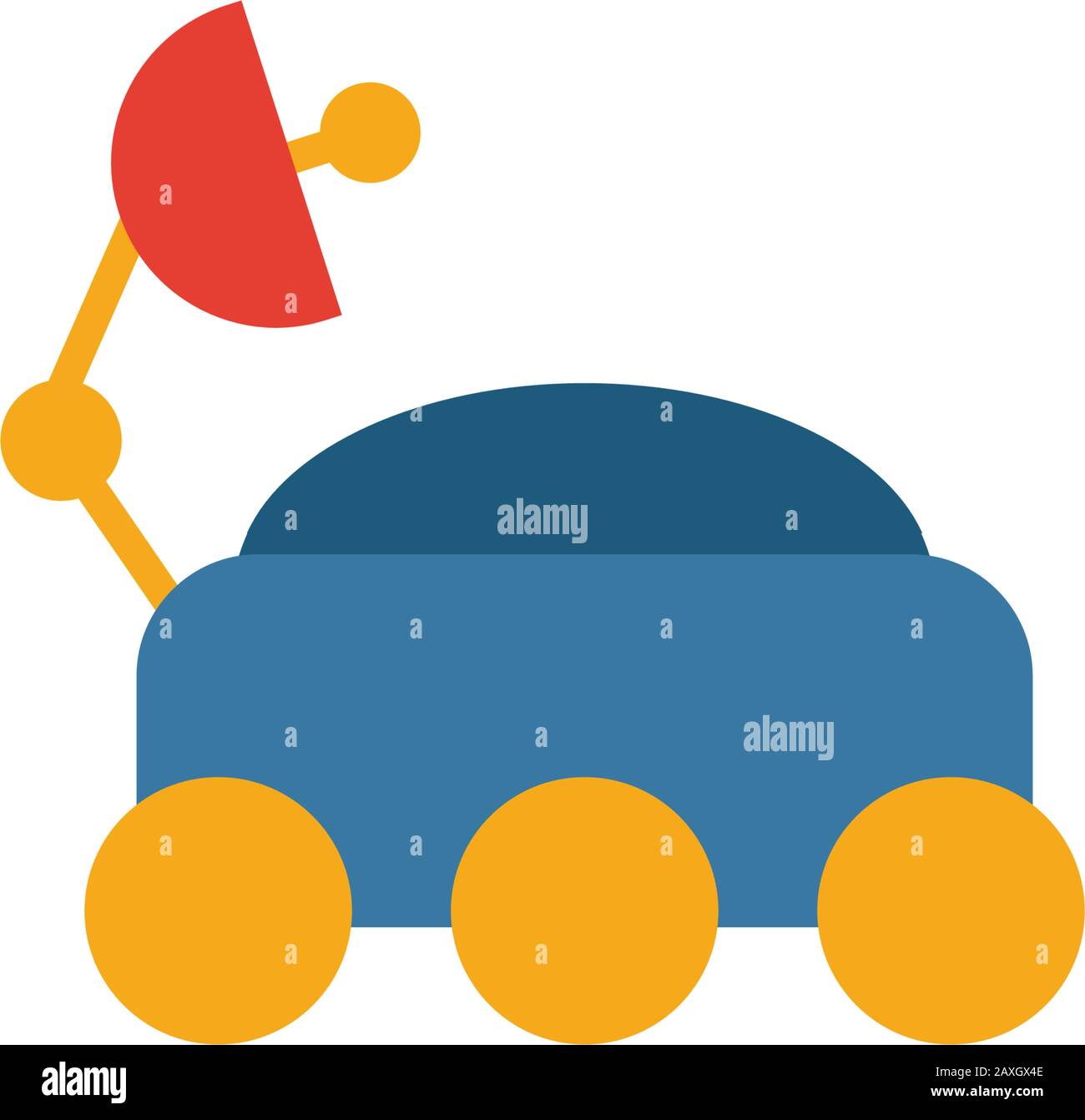 alamy

alamy

alamy

Image ID: 2AXGX4E
www.alamy.com