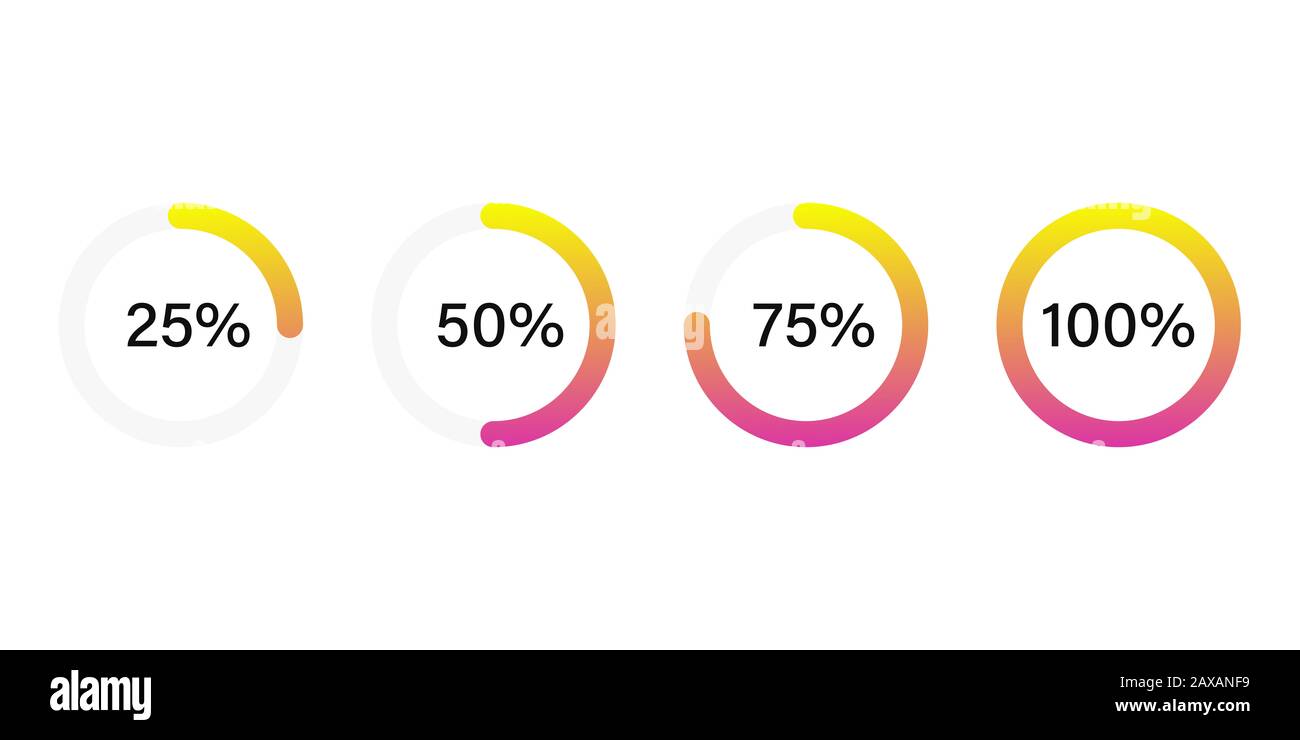 25%

50%

75%

100%

alamy

2AXANF9
www.alamy.com