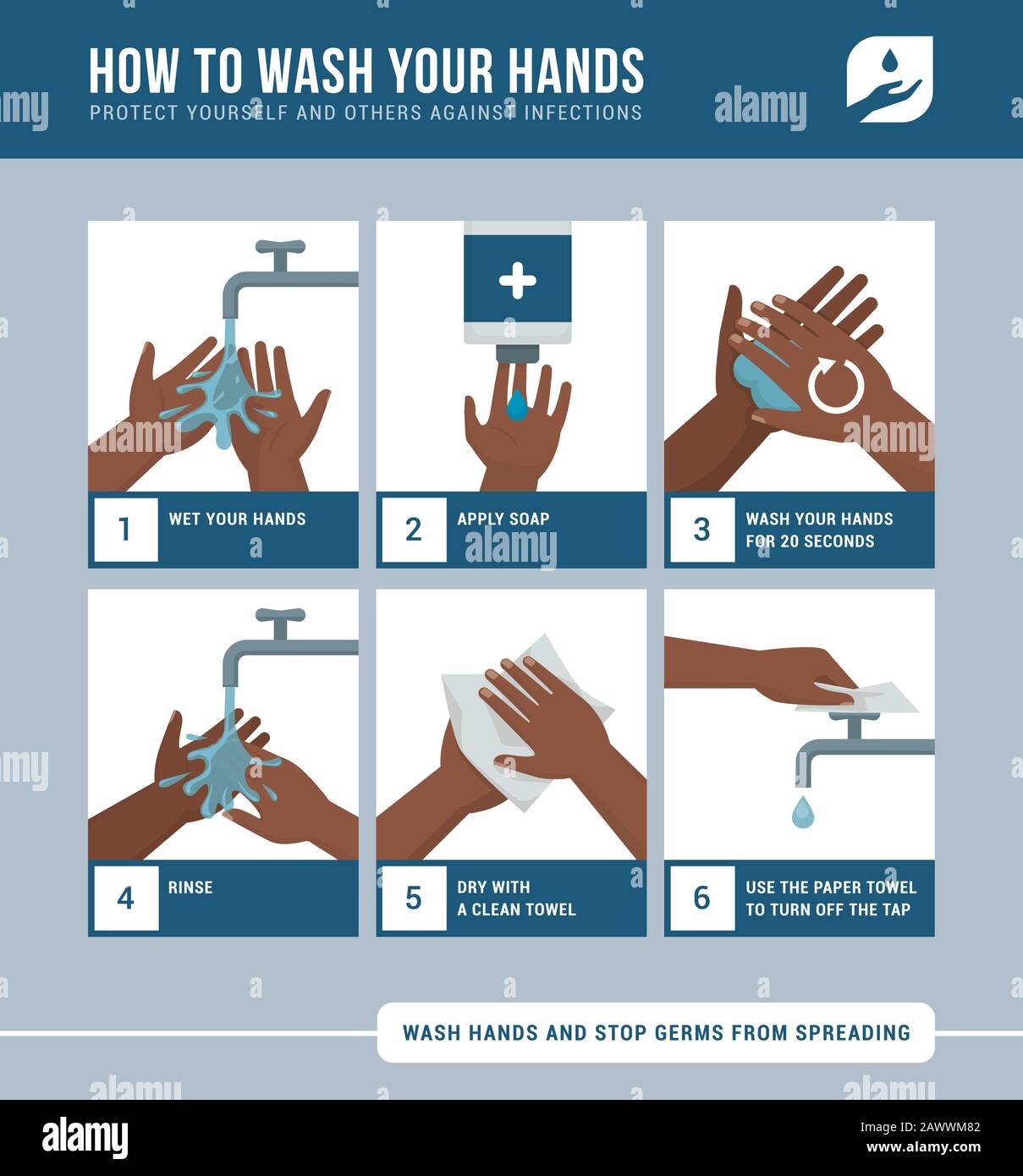 HOW TO WASH YOUR HANDS
PROTECT YOURSELF AND OTHERS AGAINST INFECTIONS

alamy

1 WET YOUR HANDS

2 APPLY SOAP

3 WASH YOUR HANDS FOR 20 SECONDS

4 RINSE

5 DRY WITH A CLEAN TOWEL

6 USE THE PAPER TOWEL TO TURN OFF THE TAP

WASH HANDS AND STOP GERMS FROM SPREADING

alamy

Image ID: 2AWWM82
www.alamy.com