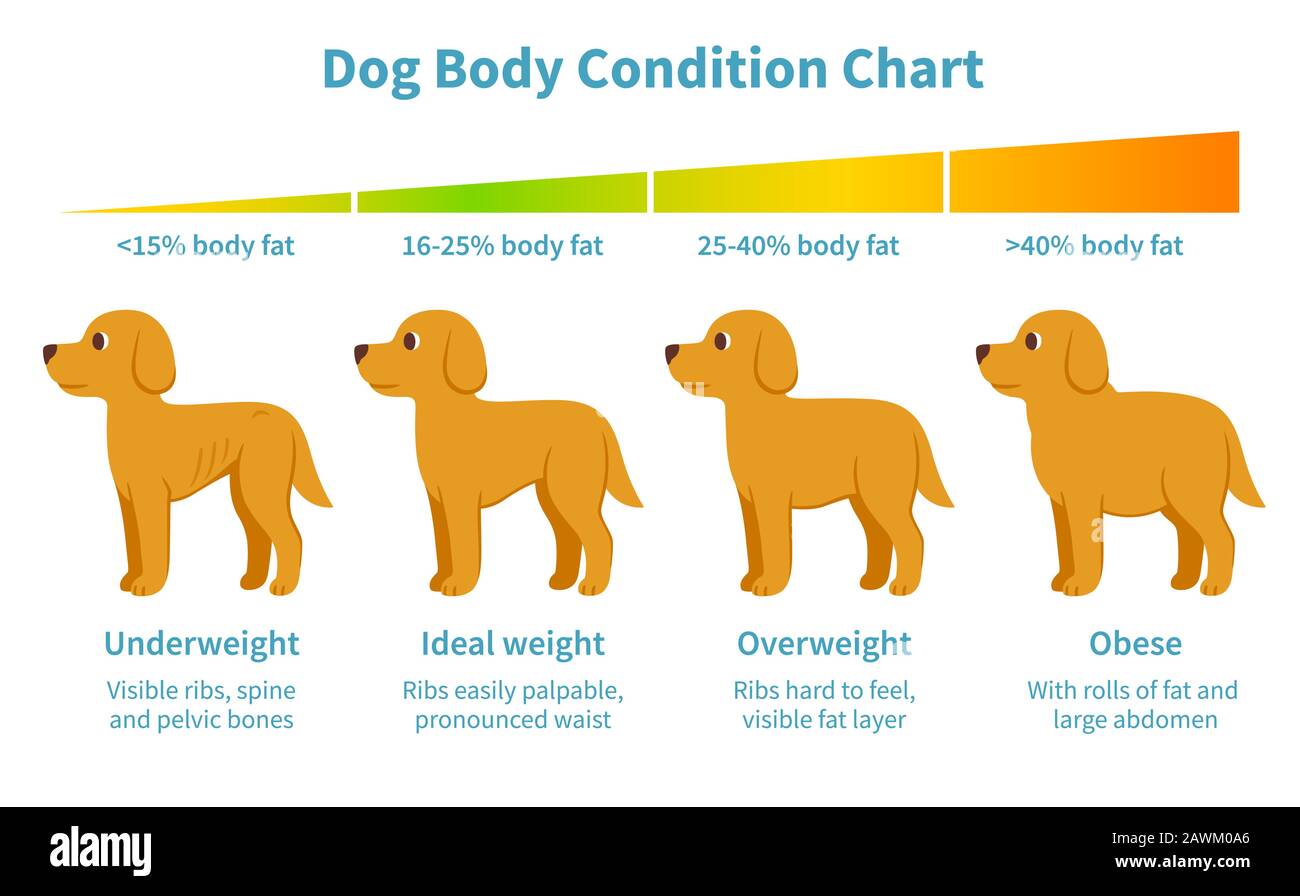 Dog Body Condition Chart

<15% body fat

16-25% body fat

25-40% body fat

>40% body fat

Underweight
Visible ribs, spine and pelvic bones

Ideal weight
Ribs easily palpable, pronounced waist

Overweight
Ribs hard to feel, visible fat layer

Obese
With rolls of fat and large abdomen

alamy

Image ID: 2AWM0A6
www.alamy.com