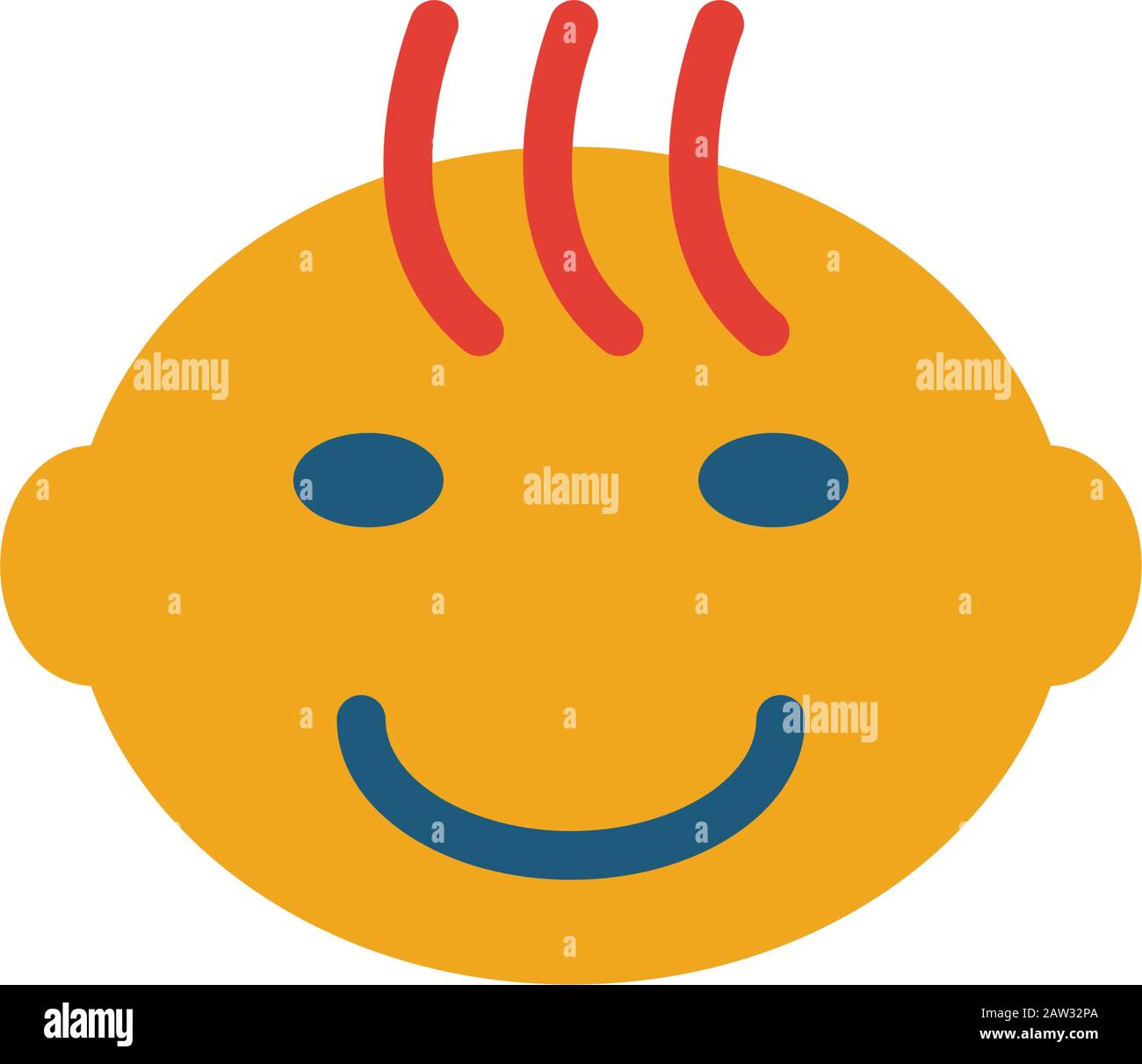 alamy

alamy

alamy

alamy

alamy

Image ID: 2AW32PA
www.alamy.com