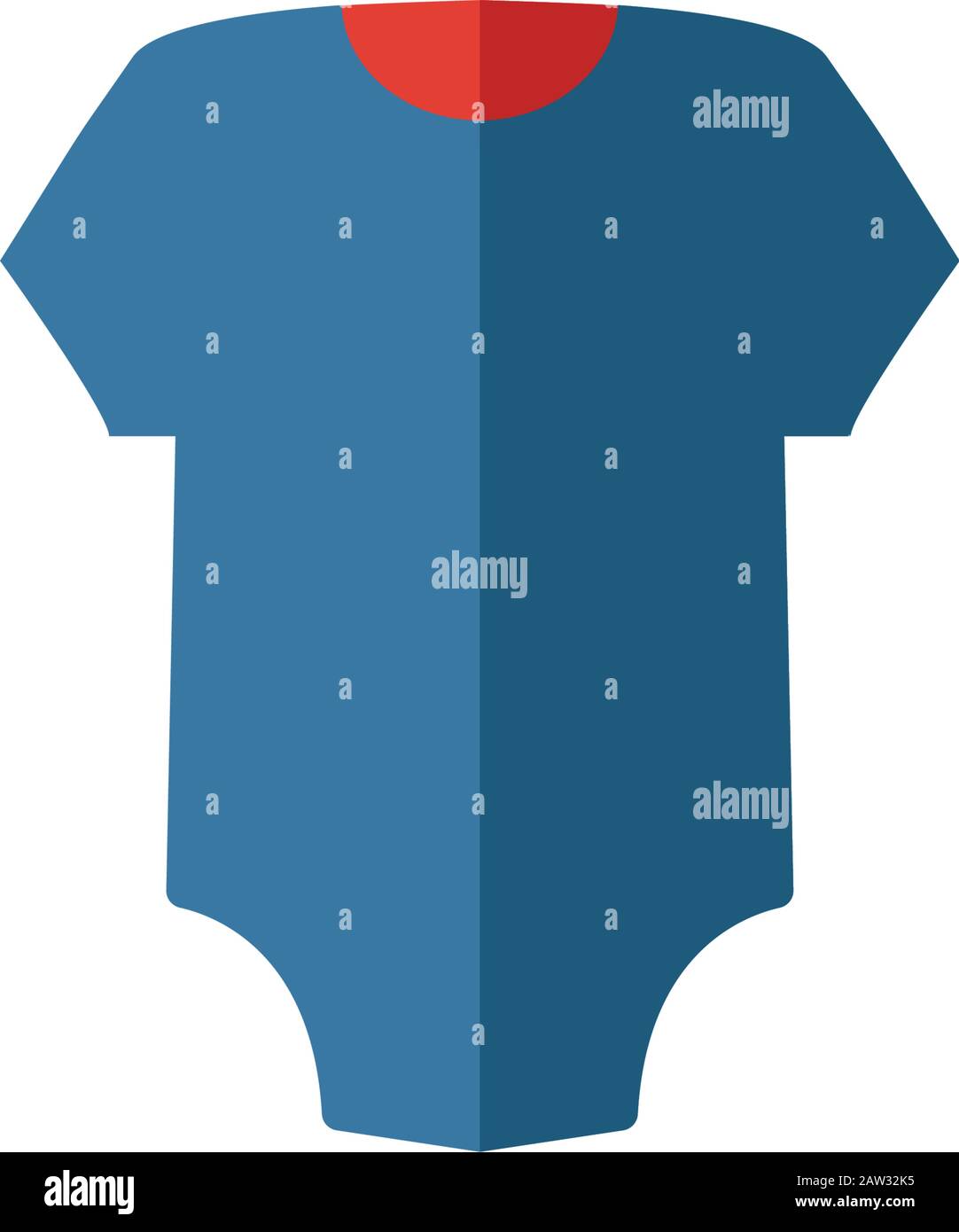 alamy

alamy

alamy

alamy

Image ID: 2AW32K5
www.alamy.com