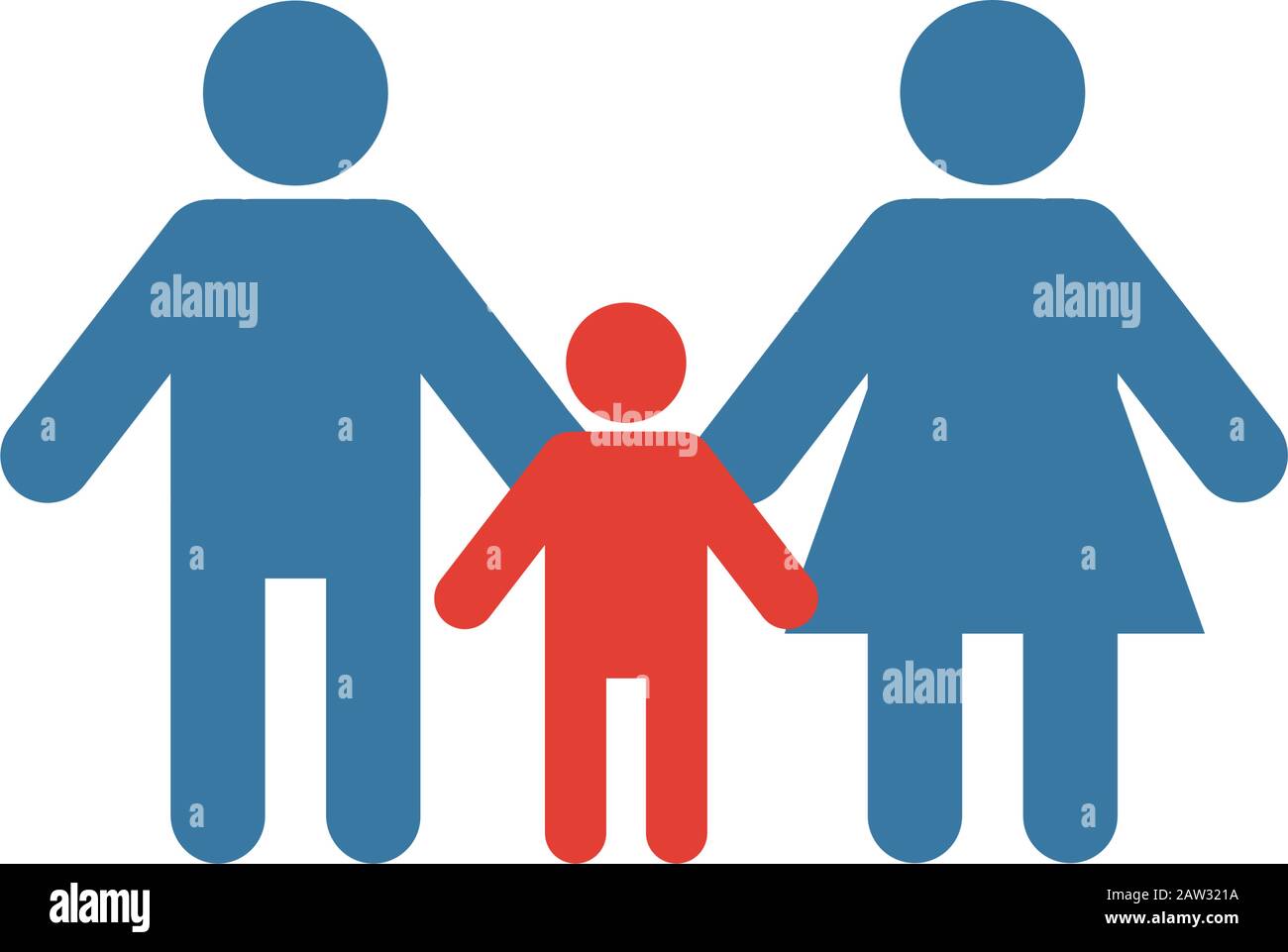 alamy
alamy
alamy
alamy

alamy
Image ID: 2AW321A
www.alamy.com