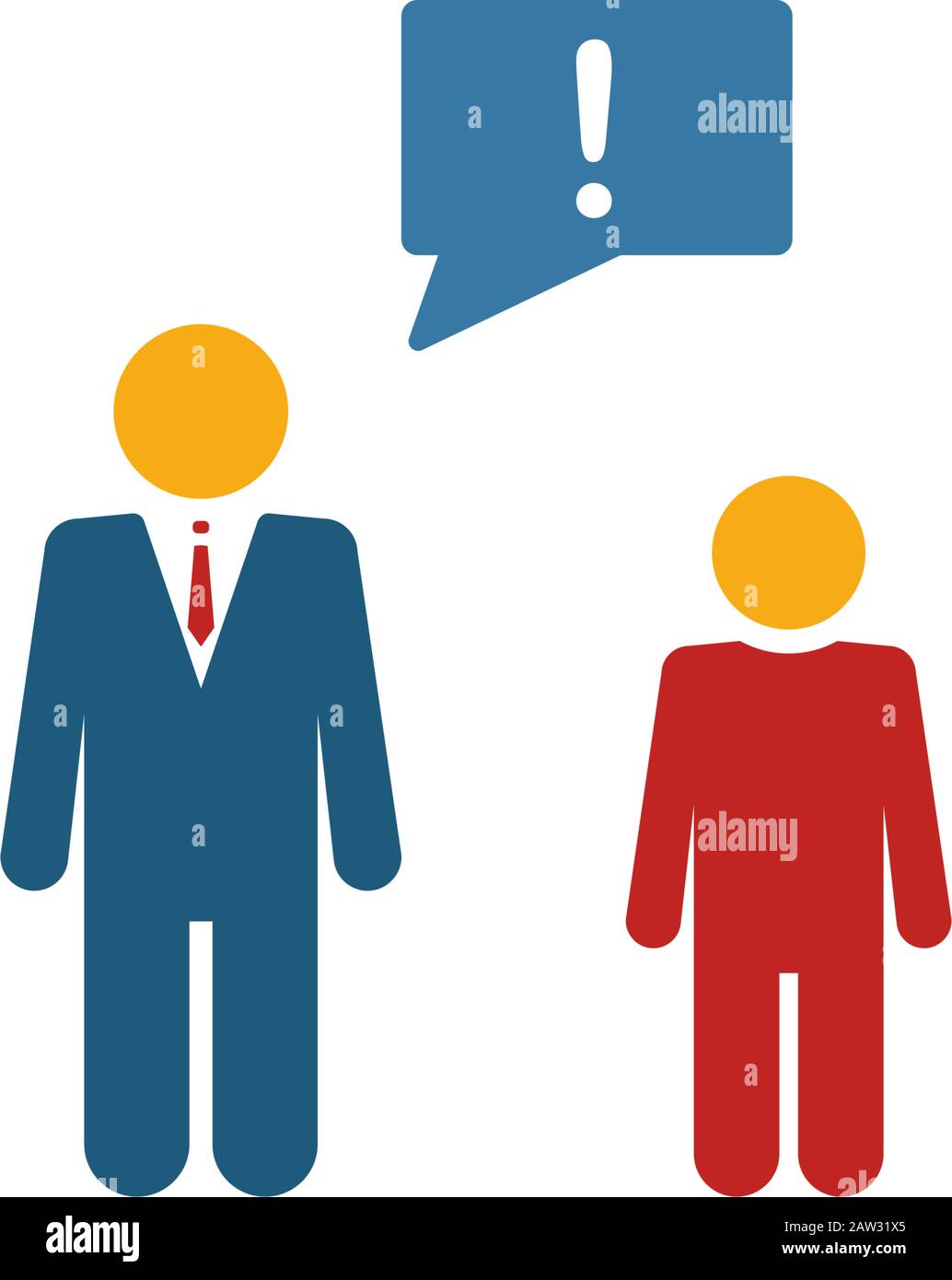 !

alamy

alamy

alamy

Image ID: 2AW31X5
www.alamy.com