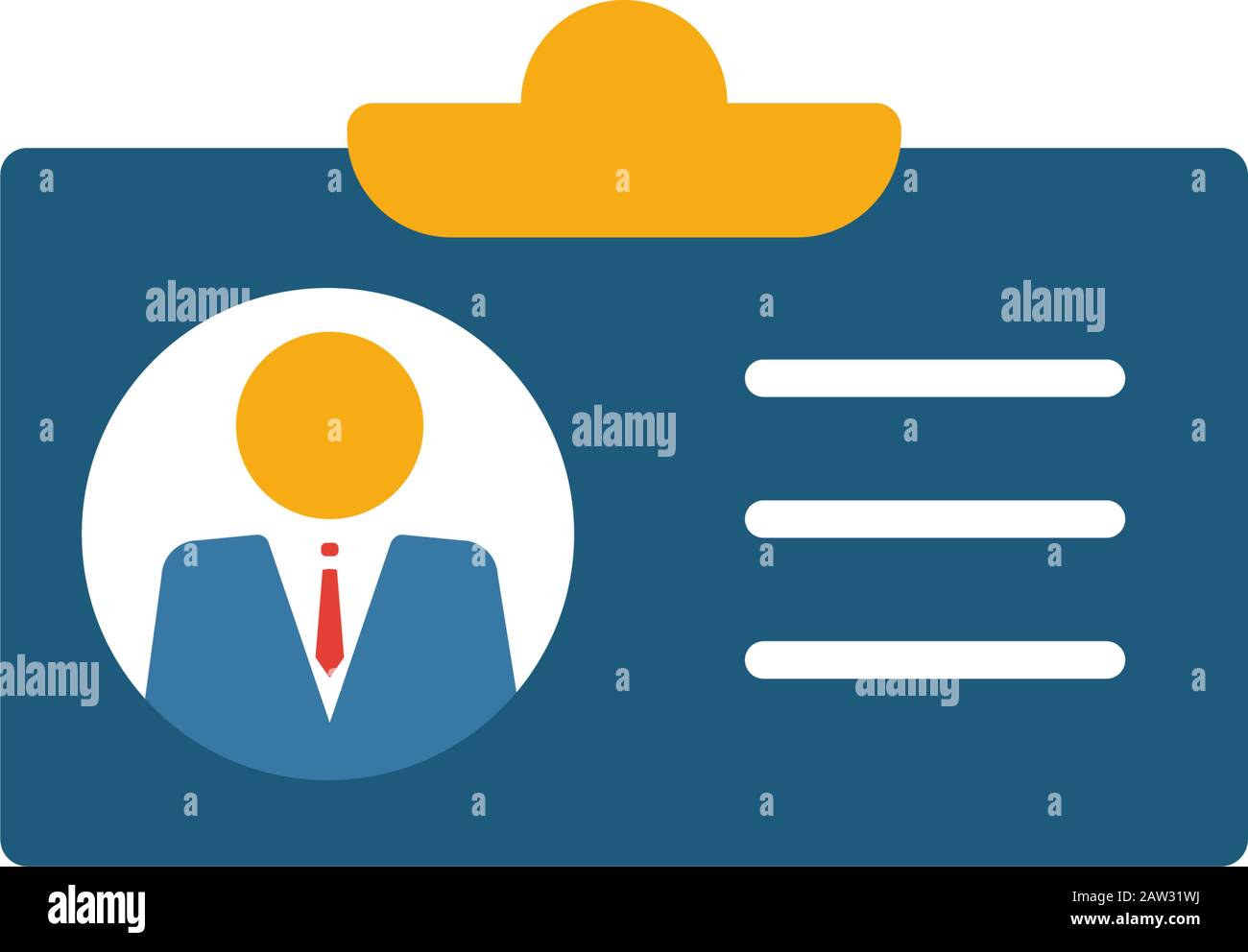 alamy

alamy

alamy

alamy

alamy

alamy

Image ID: 2AW31WJ
www.alamy.com