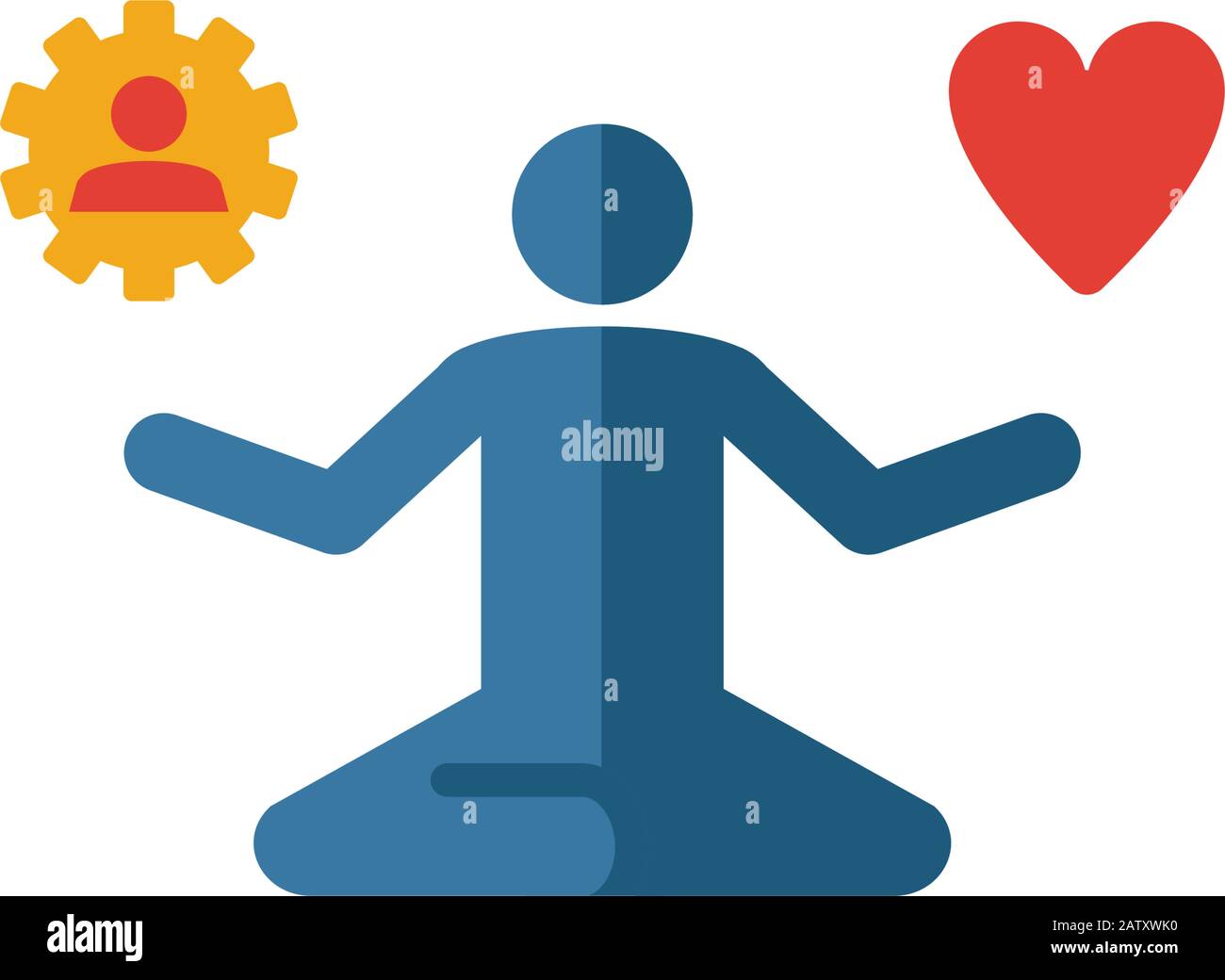 alamy

alamy

Image ID: 2ATXWK0
www.alamy.com