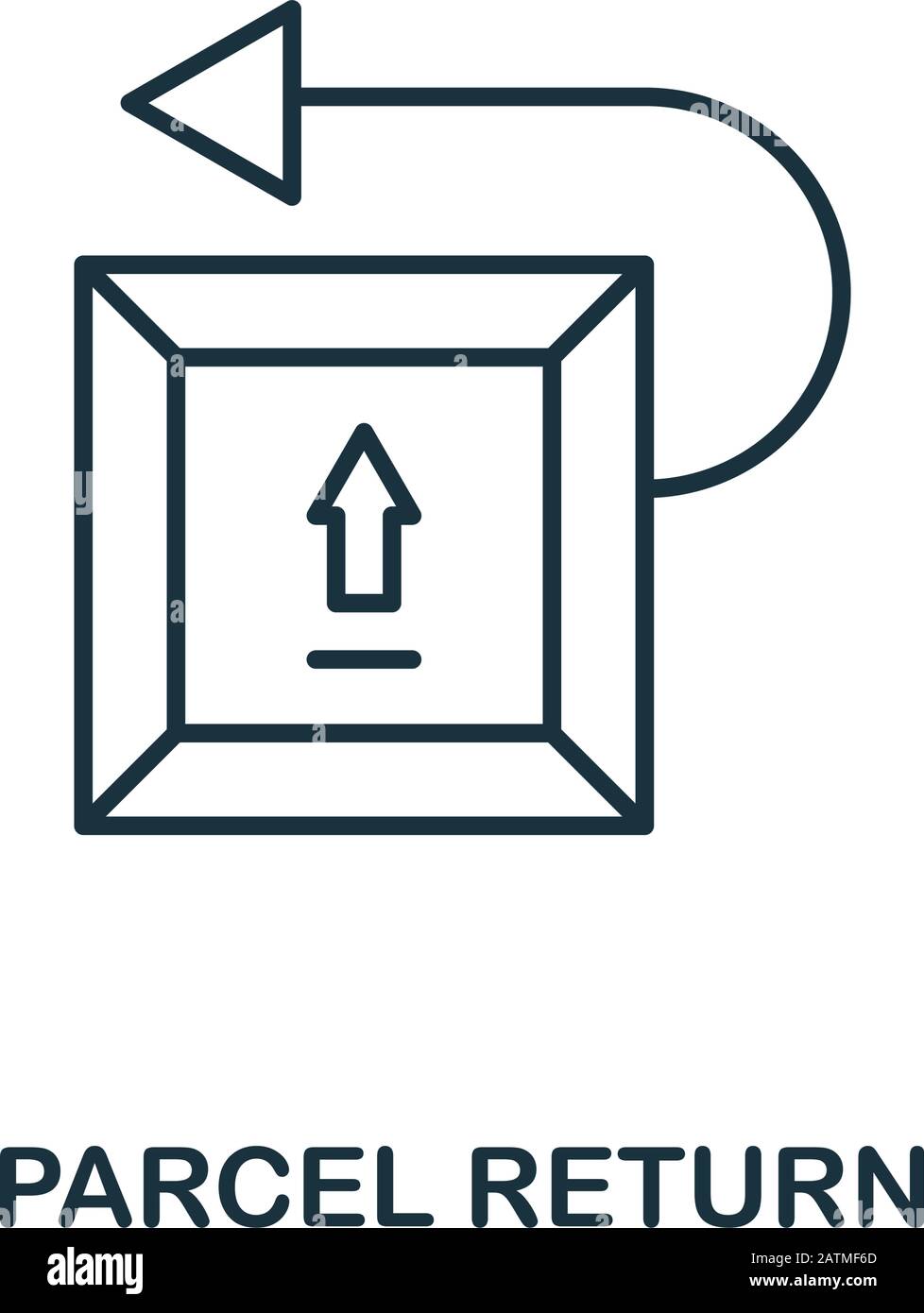 PARCEL RETURN

alamy

Image ID: 2ATMF6D
www.alamy.com