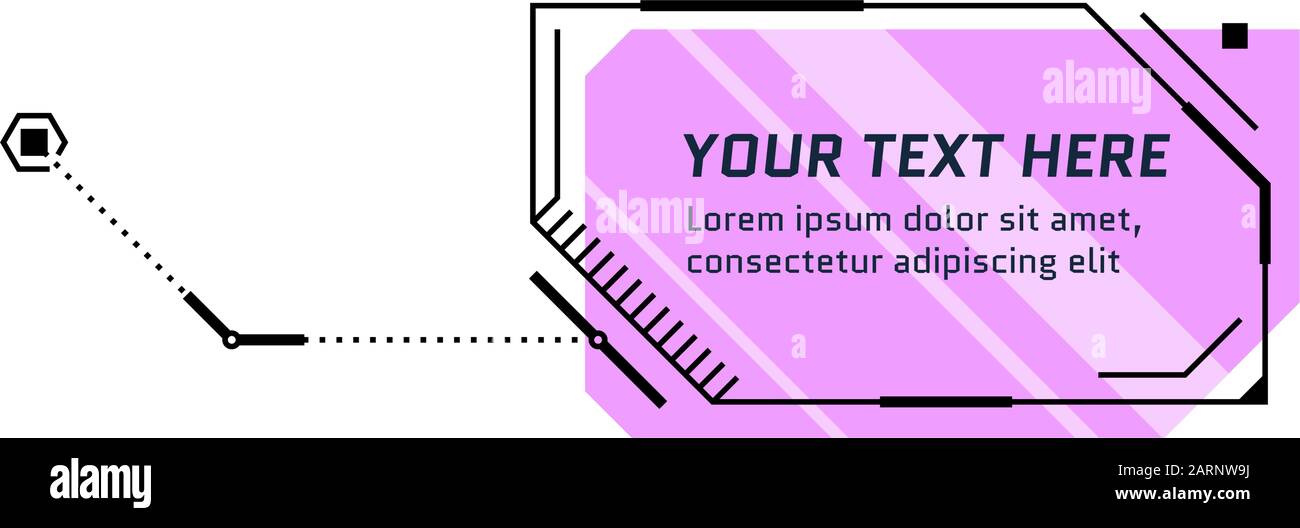 alamy

YOUR TEXT HERE

alamy

Lorem ipsum dolor sit amet, consectetur adipiscing elit

alamy

2ARNW9J

www.alamy.com