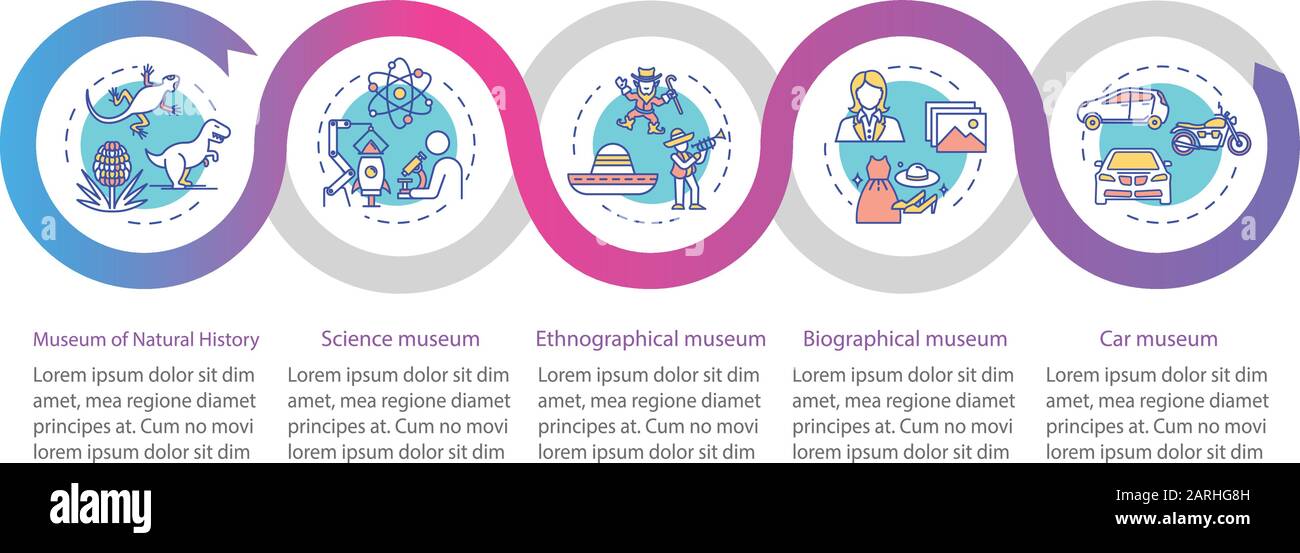 Museum of Natural History

Lorem ipsum dolor sit dim amet, mea regione diamet principes at. Cum no movi lorem ipsum dolor sit dim

Science museum

Lorem ipsum dolor sit dim amet, mea regione diamet principes at. Cum no movi lorem ipsum dolor sit dim

Ethnographical museum

Lorem ipsum dolor sit dim amet, mea regione diamet principes at. Cum no movi lorem ipsum dolor sit dim

Biographical museum

Lorem ipsum dolor sit dim amet, mea regione diamet principes at. Cum no movi lorem ipsum dolor sit dim

Car museum

Lorem ipsum dolor sit dim amet, mea regione diamet principes at. Cum no movi lorem ipsum dolor sit dim

alamy

Image ID: 2ARHG8H
www.alamy.com