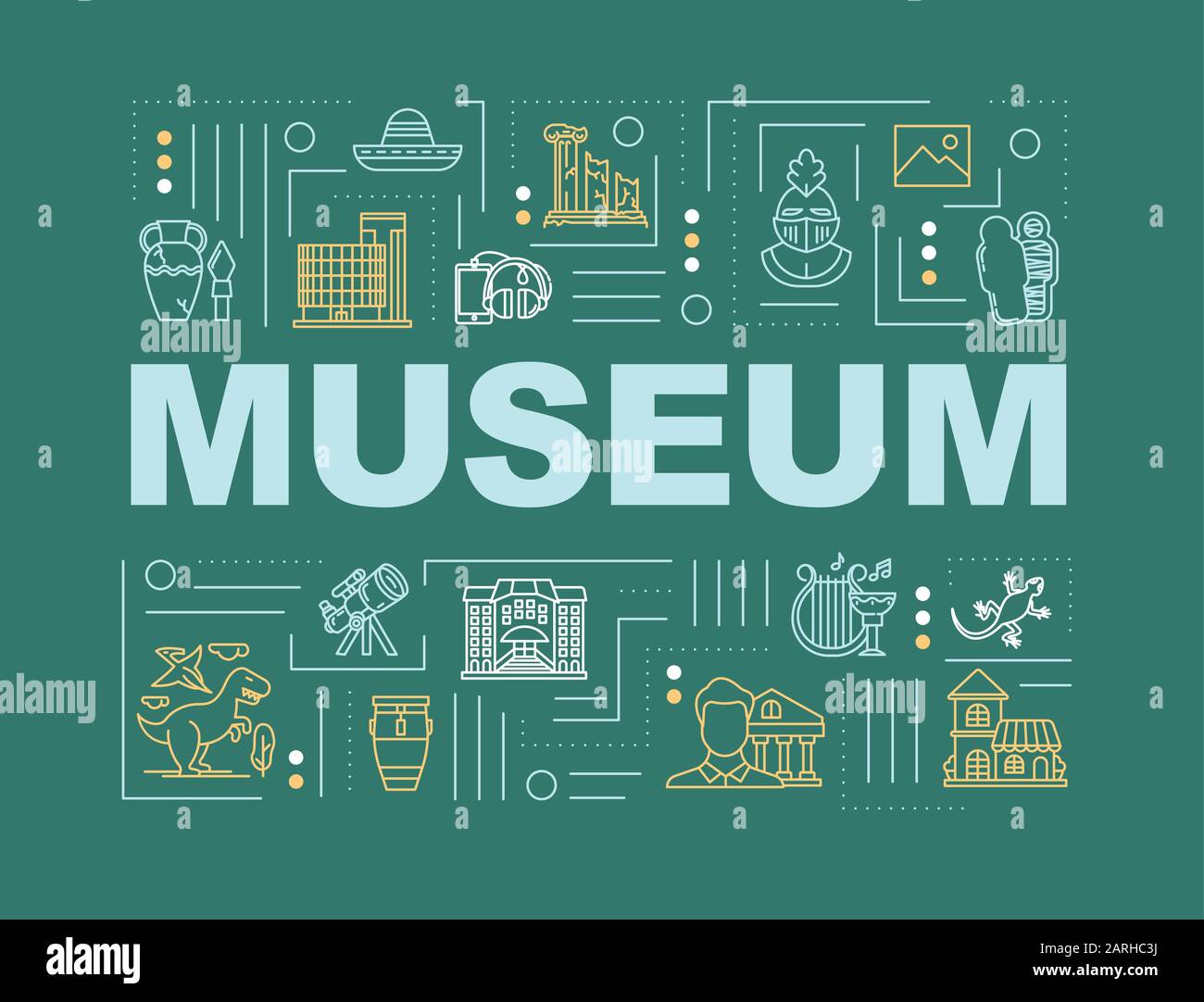 alamy alamy

MUSEUM

alamy

alamy alamy

alamy

Image ID: 2ARHC3J
www.alamy.com