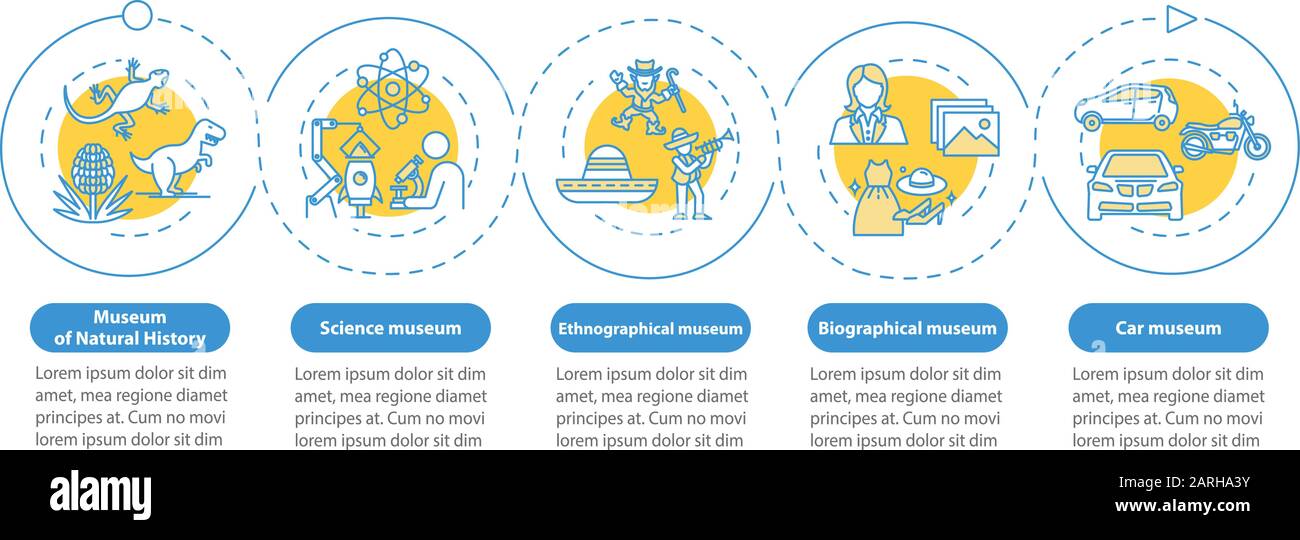 Museum of Natural History

Lorem ipsum dolor sit dim amet, mea regione diamet principes at. Cum no movi lorem ipsum dolor sit dim

Science museum

Lorem ipsum dolor sit dim amet, mea regione diamet principes at. Cum no movi lorem ipsum dolor sit dim

Ethnographical museum

Lorem ipsum dolor sit dim amet, mea regione diamet principes at. Cum no movi lorem ipsum dolor sit dim

Biographical museum

Lorem ipsum dolor sit dim amet, mea regione diamet principes at. Cum no movi lorem ipsum dolor sit dim

Car museum

Lorem ipsum dolor sit dim amet, mea regione diamet principes at. Cum no movi lorem ipsum dolor sit dim

alamy

Image ID: 2ARHA3Y
www.alamy.com