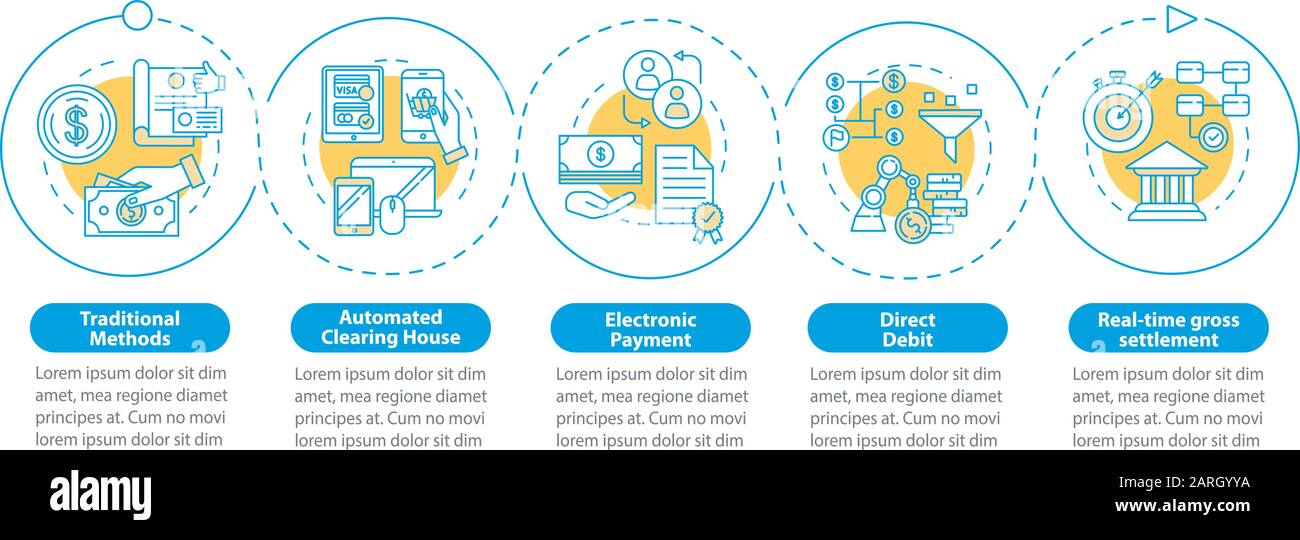 VISA

Traditional Methods

Lorem ipsum dolor sit dim amet, mea regione diamet principes at. Cum no movi lorem ipsum dolor sit dim

Automated Clearing House

Lorem ipsum dolor sit dim amet, mea regione diamet principes at. Cum no movi lorem ipsum dolor sit dim

Electronic Payment

Lorem ipsum dolor sit dim amet, mea regione diamet principes at. Cum no movi lorem ipsum dolor sit dim

Direct Debit

Lorem ipsum dolor sit dim amet, mea regione diamet principes at. Cum no movi lorem ipsum dolor sit dim

Real-time gross settlement

Lorem ipsum dolor sit dim amet, mea regione diamet principes at. Cum no movi lorem ipsum dolor sit dim

alamy

Image ID: 2ARGYYA
www.alamy.com