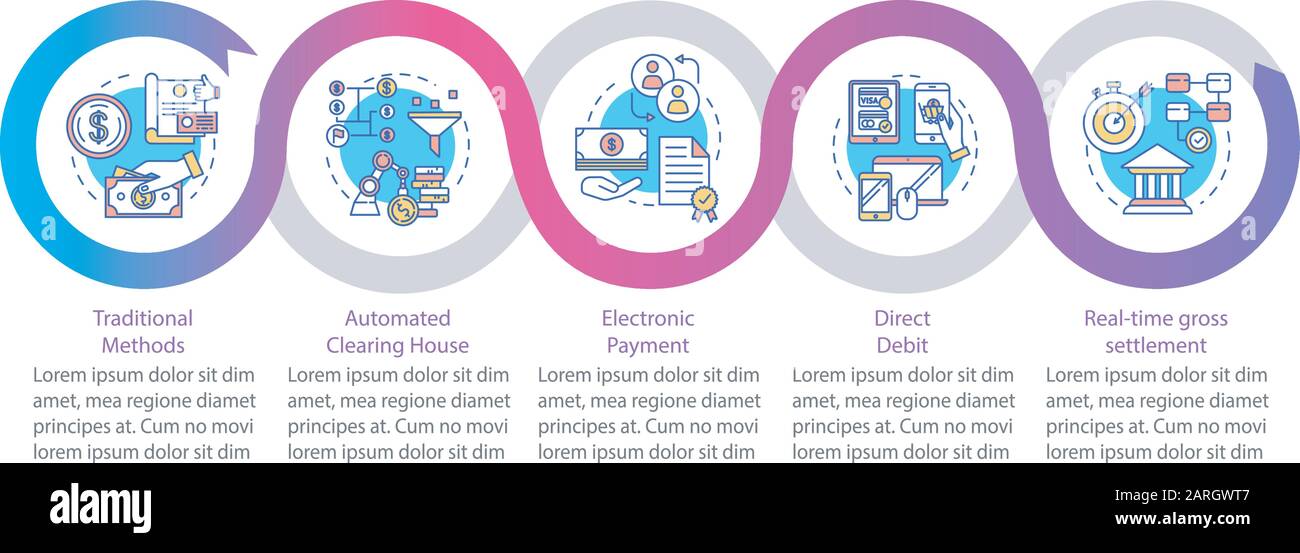 VISA

Traditional Methods

Lorem ipsum dolor sit dim amet, mea regione diamet principes at. Cum no movi lorem ipsum dolor sit dim

Automated Clearing House

Lorem ipsum dolor sit dim amet, mea regione diamet principes at. Cum no movi lorem ipsum dolor sit dim

Electronic Payment

Lorem ipsum dolor sit dim amet, mea regione diamet principes at. Cum no movi lorem ipsum dolor sit dim

Direct Debit

Lorem ipsum dolor sit dim amet, mea regione diamet principes at. Cum no movi lorem ipsum dolor sit dim

Real-time gross settlement

Lorem ipsum dolor sit dim amet, mea regione diamet principes at. Cum no movi lorem ipsum dolor sit dim

alamy

Image ID: 2ARGWT7
www.alamy.com