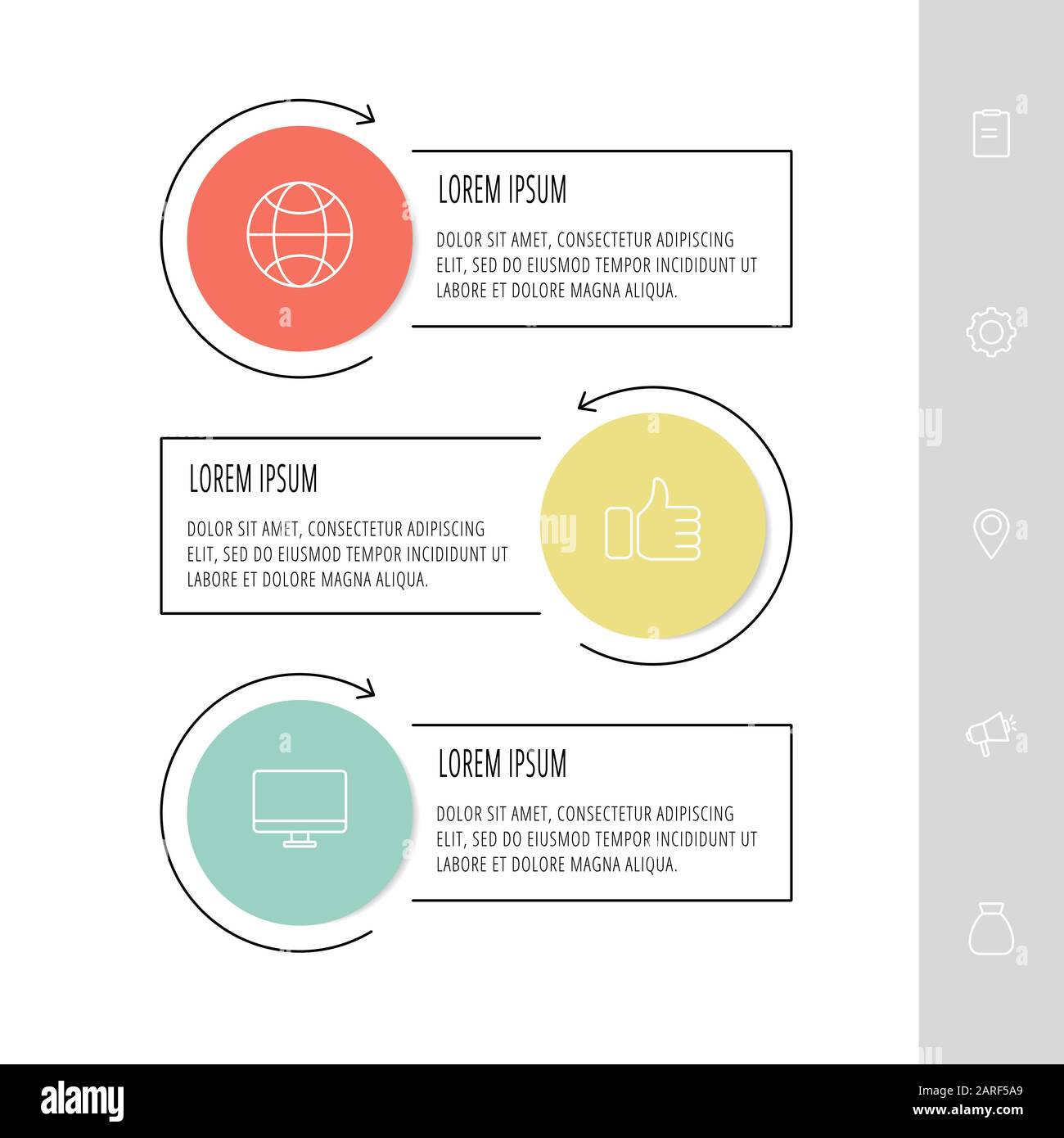 LOREM IPSUM

DOLOR SIT AMET, CONSECTETUR ADIPISCING ELIT, SED DO EIUSMOD TEMPOR INCIDIDUNT UT LABORE ET DOLORE MAGNA ALIQUA.

LOREM IPSUM

DOLOR SIT AMET, CONSECTETUR ADIPISCING ELIT, SED DO EIUSMOD TEMPOR INCIDIDUNT UT LABORE ET DOLORE MAGNA ALIQUA.

LOREM IPSUM

DOLOR SIT AMET, CONSECTETUR ADIPISCING ELIT, SED DO EIUSMOD TEMPOR INCIDIDUNT UT LABORE ET DOLORE MAGNA ALIQUA.

alamy

Image ID: 2ARF5A9
www.alamy.com