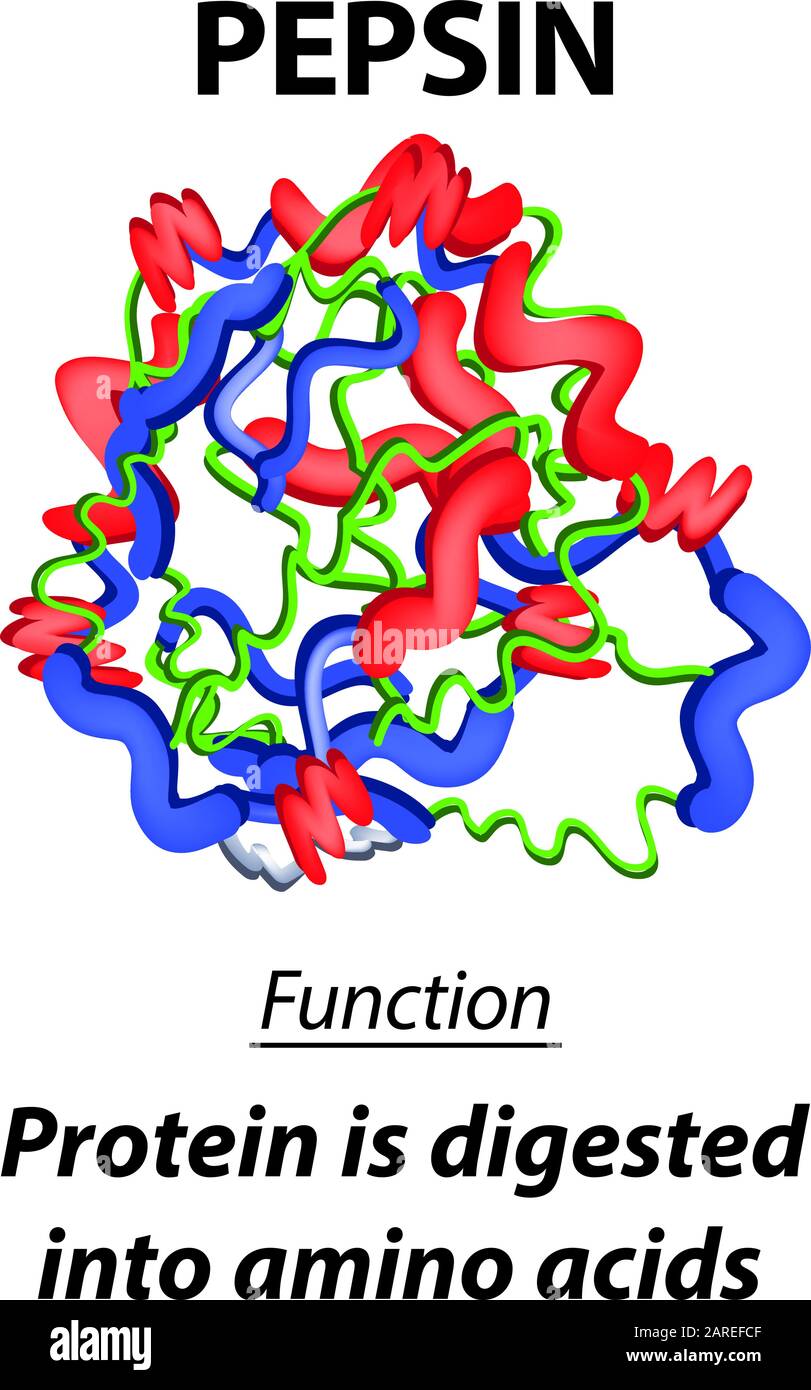 PEPSIN

alamy

Function

Protein is digested into amino acids

alamy

Image ID: 2AREFCF
www.alamy.com