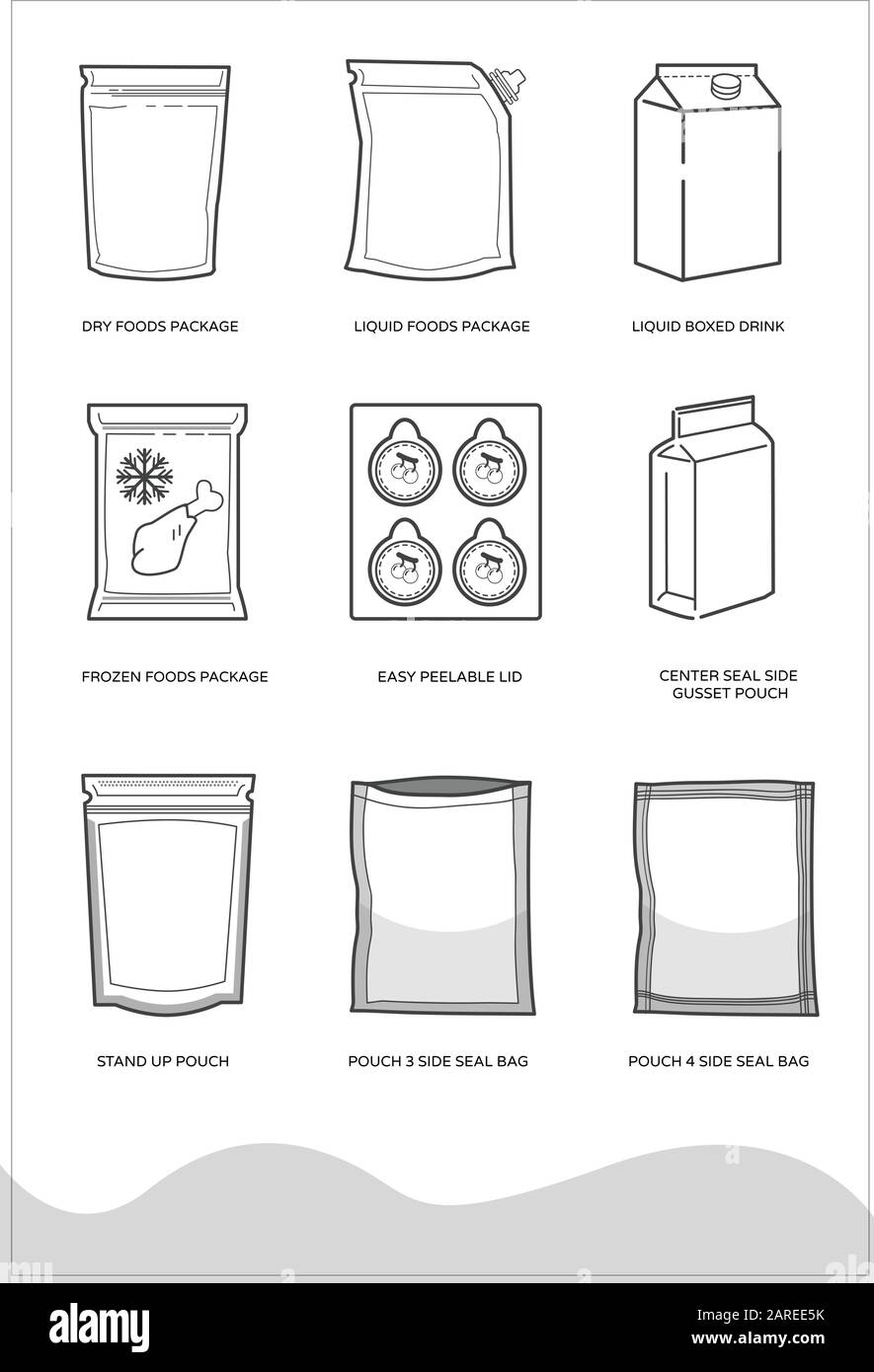 DRY FOODS PACKAGE

LIQUID FOODS PACKAGE

LIQUID BOXED DRINK

FROZEN FOODS PACKAGE

EASY PEELABLE LID

CENTER SEAL SIDE GUSSET POUCH

STAND UP POUCH

POUCH 3 SIDE SEAL BAG

POUCH 4 SIDE SEAL BAG

alamy

Image ID: 2AREE5K
www.alamy.com