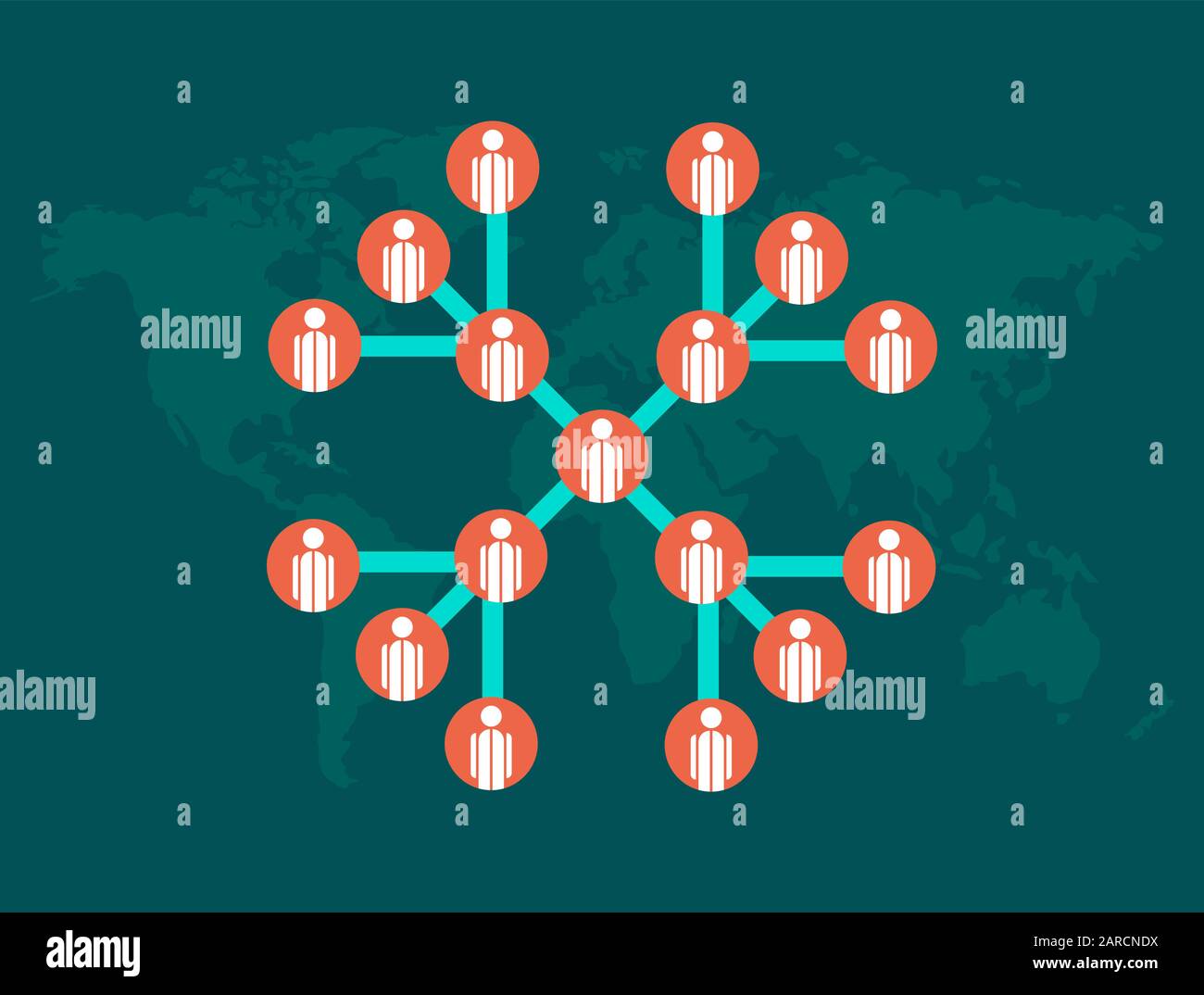 alamy alamy alamy alamy alamy

alamy

Image ID: 2ARCNDX
www.alamy.com