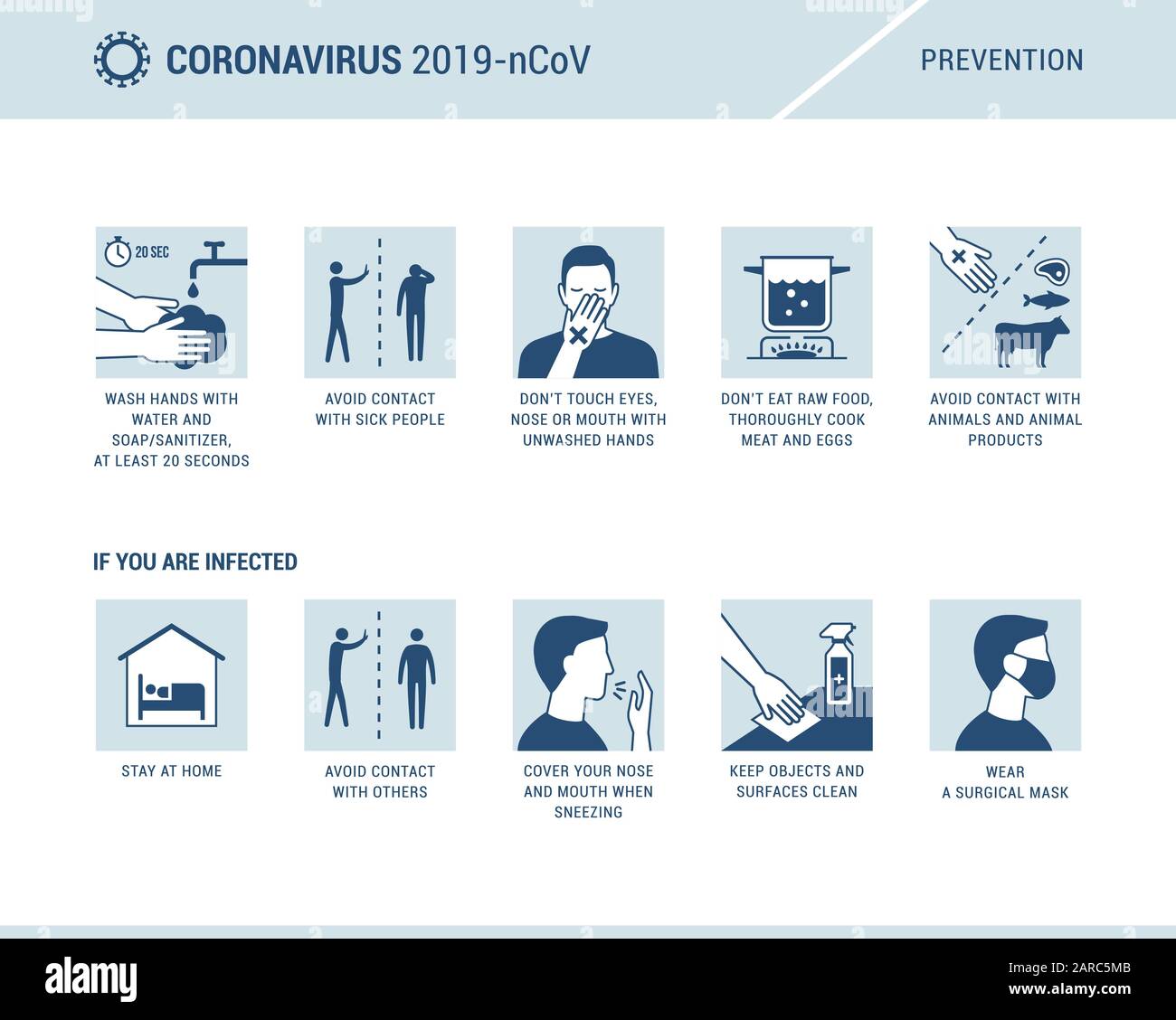 CORONAVIRUS 2019-nCoV

PREVENTION

20 SEC

WASH HANDS WITH WATER AND SOAP/SANITIZER, AT LEAST 20 SECONDS

AVOID CONTACT WITH SICK PEOPLE

DON'T TOUCH EYES, NOSE OR MOUTH WITH UNWASHED HANDS

DON'T EAT RAW FOOD, THOROUGHLY COOK MEAT AND EGGS

AVOID CONTACT WITH ANIMALS AND ANIMAL PRODUCTS

IF YOU ARE INFECTED

STAY AT HOME

AVOID CONTACT WITH OTHERS

COVER YOUR NOSE AND MOUTH WHEN SNEEZING

KEEP OBJECTS AND SURFACES CLEAN

WEAR A SURGICAL MASK

alamy

Image ID: 2ARC5MB
www.alamy.com