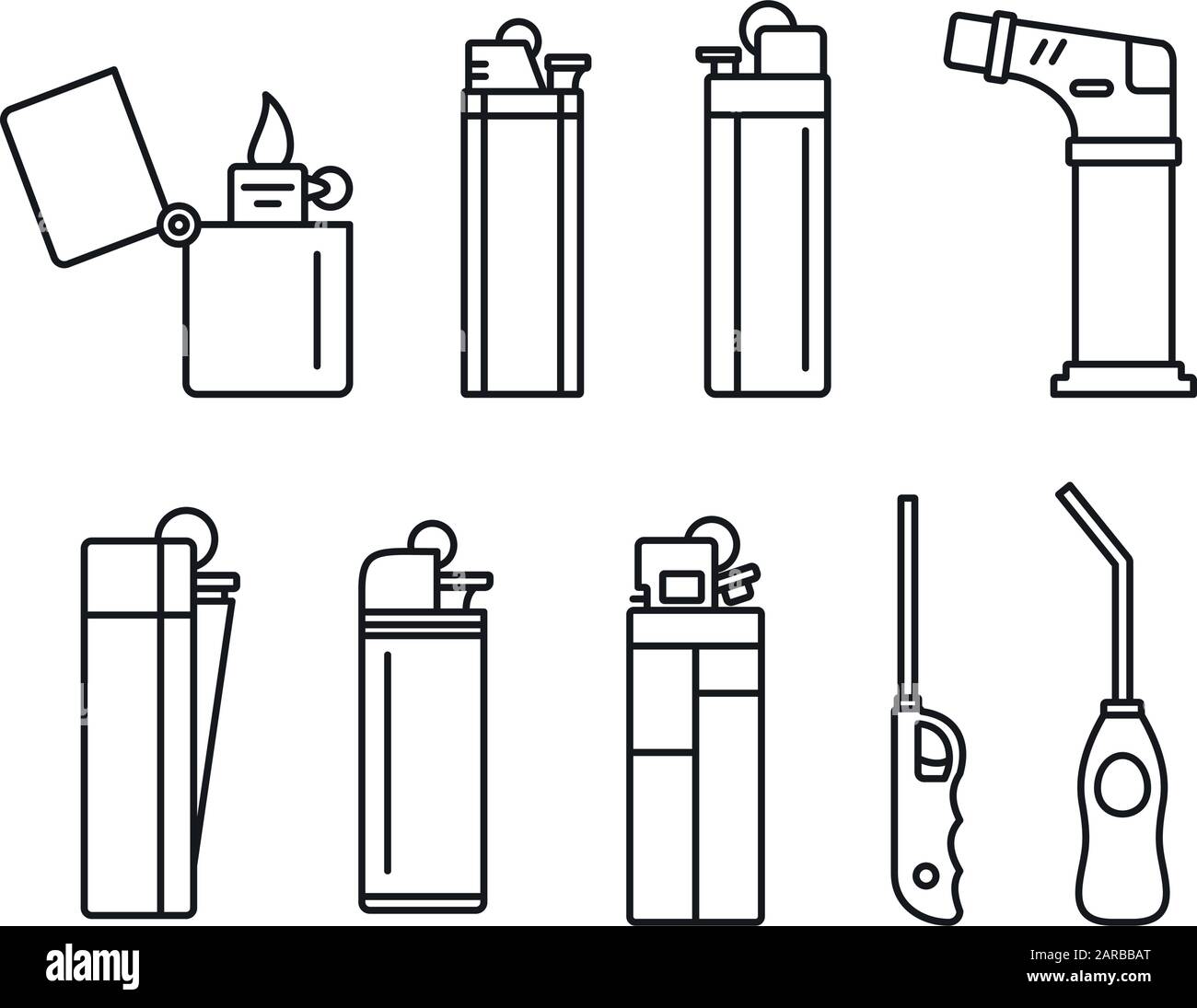 alamy

Image ID: 2ARBBAT
www.alamy.com