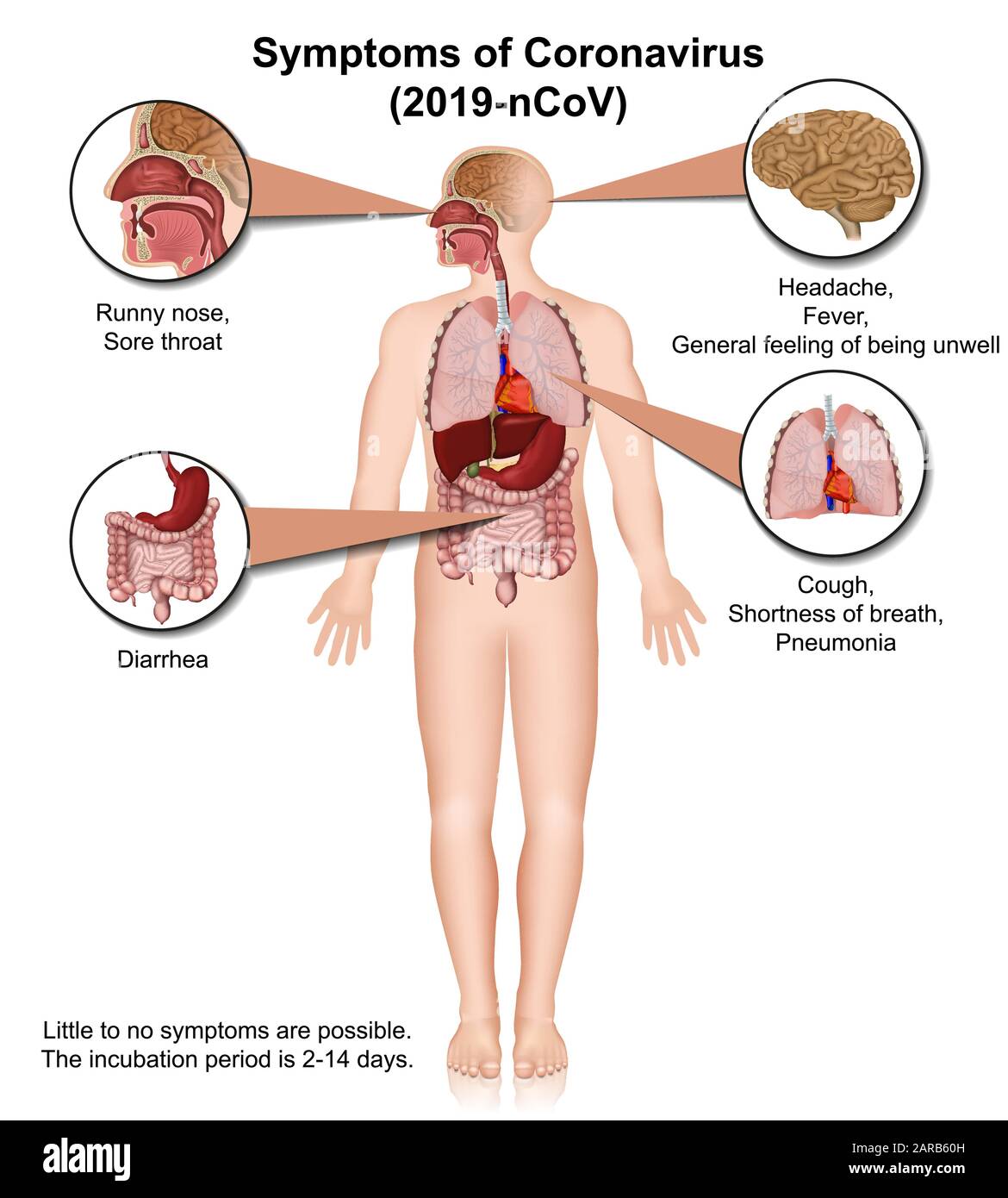 Symptoms of Coronavirus
(2019-nCoV)

Runny nose,
Sore throat

Headache,
Fever,
General feeling of being unwell

Diarrhea

Cough,
Shortness of breath,
Pneumonia

Little to no symptoms are possible.
The incubation period is 2-14 days.

alamy

Image ID: 2ARB60H
www.alamy.com