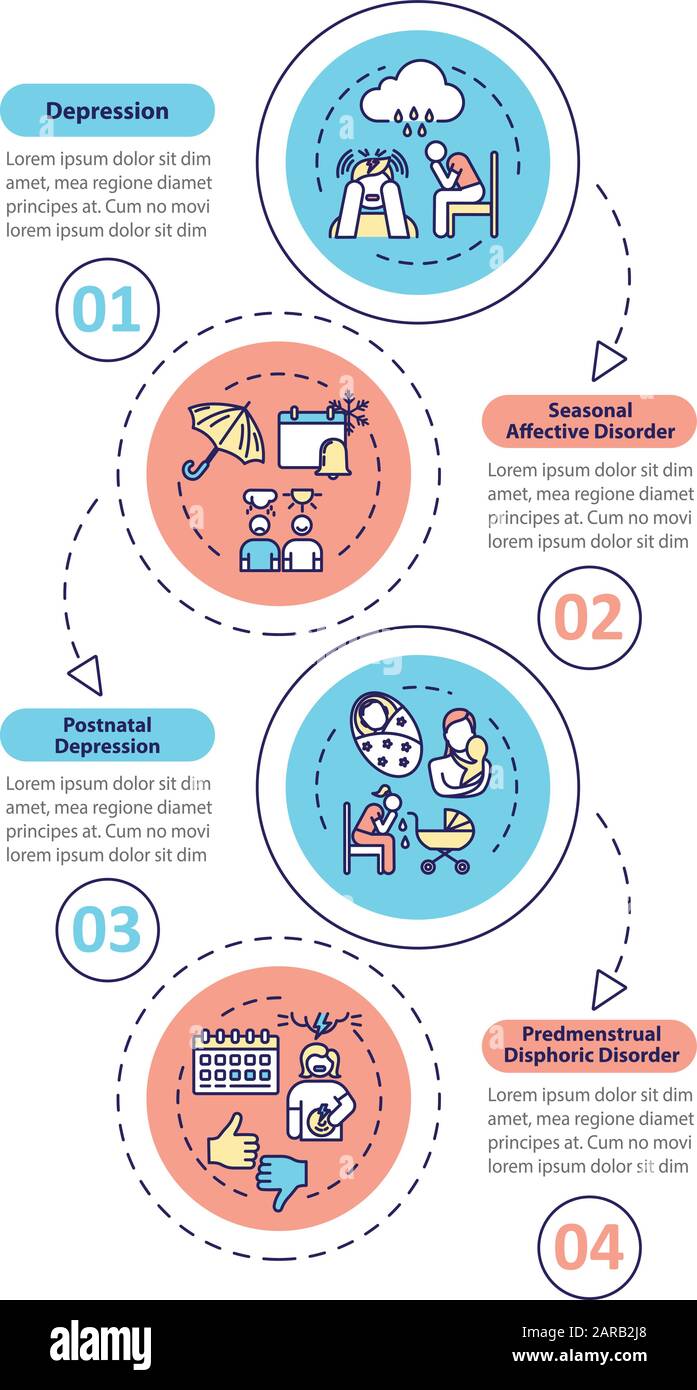 Depression

Lorem ipsum dolor sit dim amet, mea regione diamet principes at. Cum no movi lorem ipsum dolor sit dim

01

Seasonal Affective Disorder

Lorem ipsum dolor sit dim amet, mea regione diamet principes at. Cum no movi lorem ipsum dolor sit dim

02

Postnatal Depression

Lorem ipsum dolor sit dim amet, mea regione diamet principes at. Cum no movi lorem ipsum dolor sit dim

03

Predmenstrual Disphoric Disorder

Lorem ipsum dolor sit dim amet, mea regione diamet principes at. Cum no movi lorem ipsum dolor sit dim

04

alamy

Image ID: 2ARB2J8
www.alamy.com