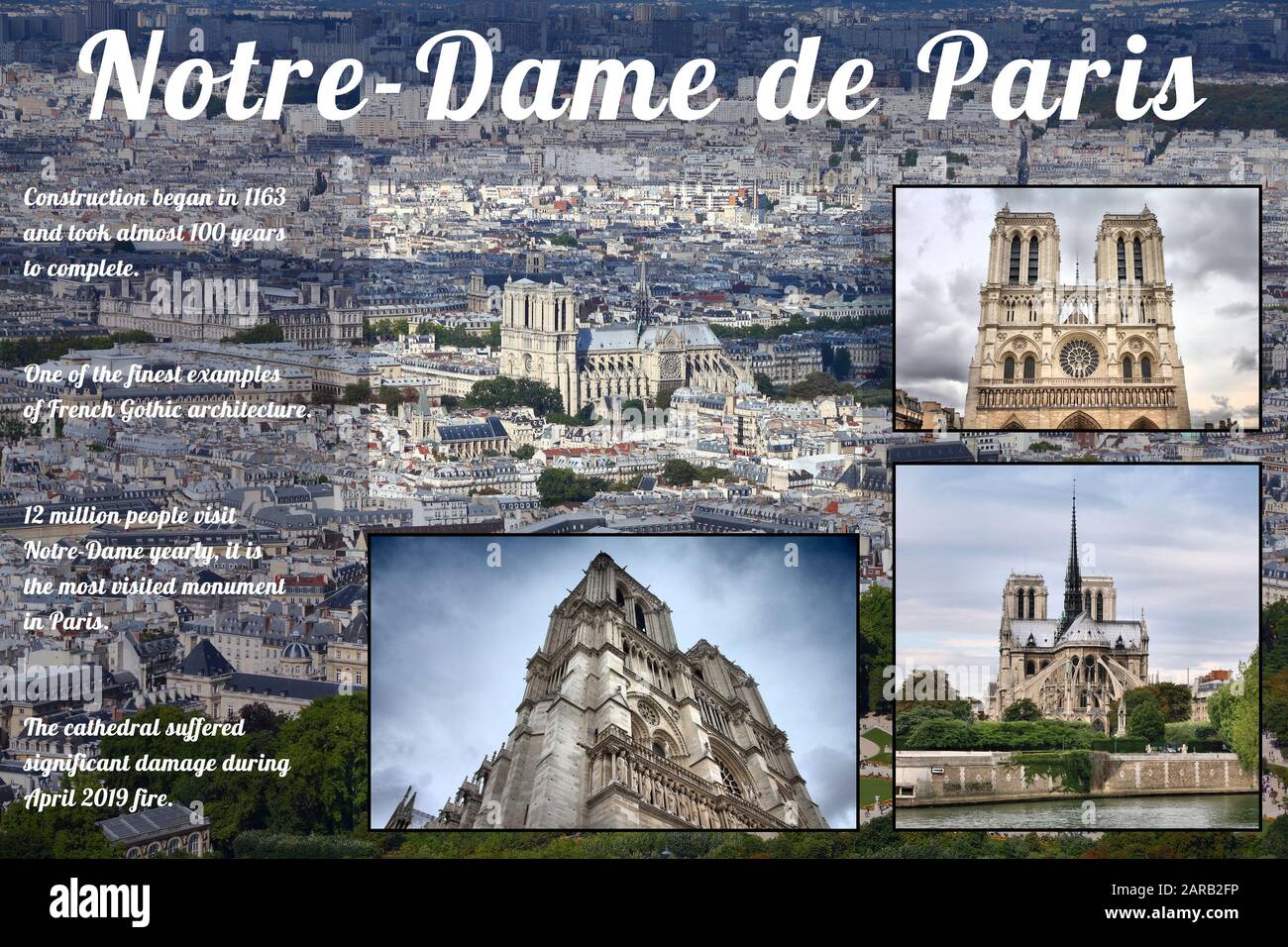 Notre-Dame de Paris

Construction began in 1163 and took almost 100 years to complete.

One of the finest examples of French Gothic architecture.

12 million people visit Notre-Dame yearly, it is the most visited monument in Paris.

The cathedral suffered significant damage during April 2019 fire.

alamy

Image ID: 2ARB2FP
www.alamy.com