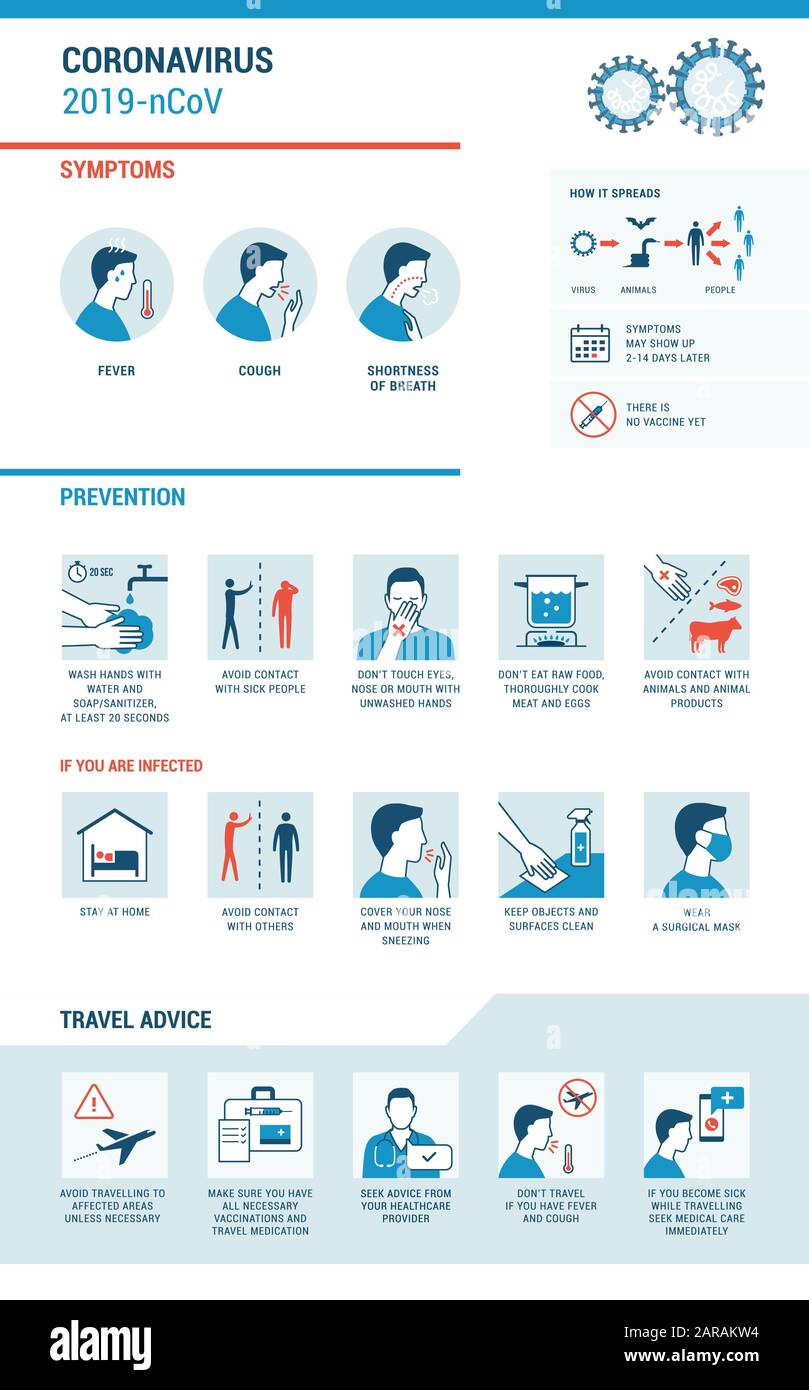 CORONAVIRUS
2019-nCoV

SYMPTOMS

FEVER

COUGH

SHORTNESS OF BREATH

HOW IT SPREADS

VIRUS

ANIMALS

PEOPLE

SYMPTOMS MAY SHOW UP 2-14 DAYS LATER

THERE IS NO VACCINE YET

PREVENTION

20 SEC

WASH HANDS WITH WATER AND SOAP/SANITIZER, AT LEAST 20 SECONDS

AVOID CONTACT WITH SICK PEOPLE

DON'T TOUCH EYES, NOSE OR MOUTH WITH UNWASHED HANDS

DON'T EAT RAW FOOD, THOROUGHLY COOK MEAT AND EGGS

AVOID CONTACT WITH ANIMALS AND ANIMAL PRODUCTS

IF YOU ARE INFECTED

STAY AT HOME

AVOID CONTACT WITH OTHERS

COVER YOUR NOSE AND MOUTH WHEN SNEEZING

KEEP OBJECTS AND SURFACES CLEAN

WEAR A SURGICAL MASK

TRAVEL ADVICE

AVOID TRAVELLING TO AFFECTED AREAS UNLESS NECESSARY

MAKE SURE YOU HAVE ALL NECESSARY VACCINATIONS AND TRAVEL MEDICATION

SEEK ADVICE FROM YOUR HEALTHCARE PROVIDER

DON'T TRAVEL IF YOU HAVE FEVER AND COUGH

IF YOU BECOME SICK WHILE TRAVELLING SEEK MEDICAL CARE IMMEDIATELY

alamy

Image ID: 2ARAKW4
www.alamy.com