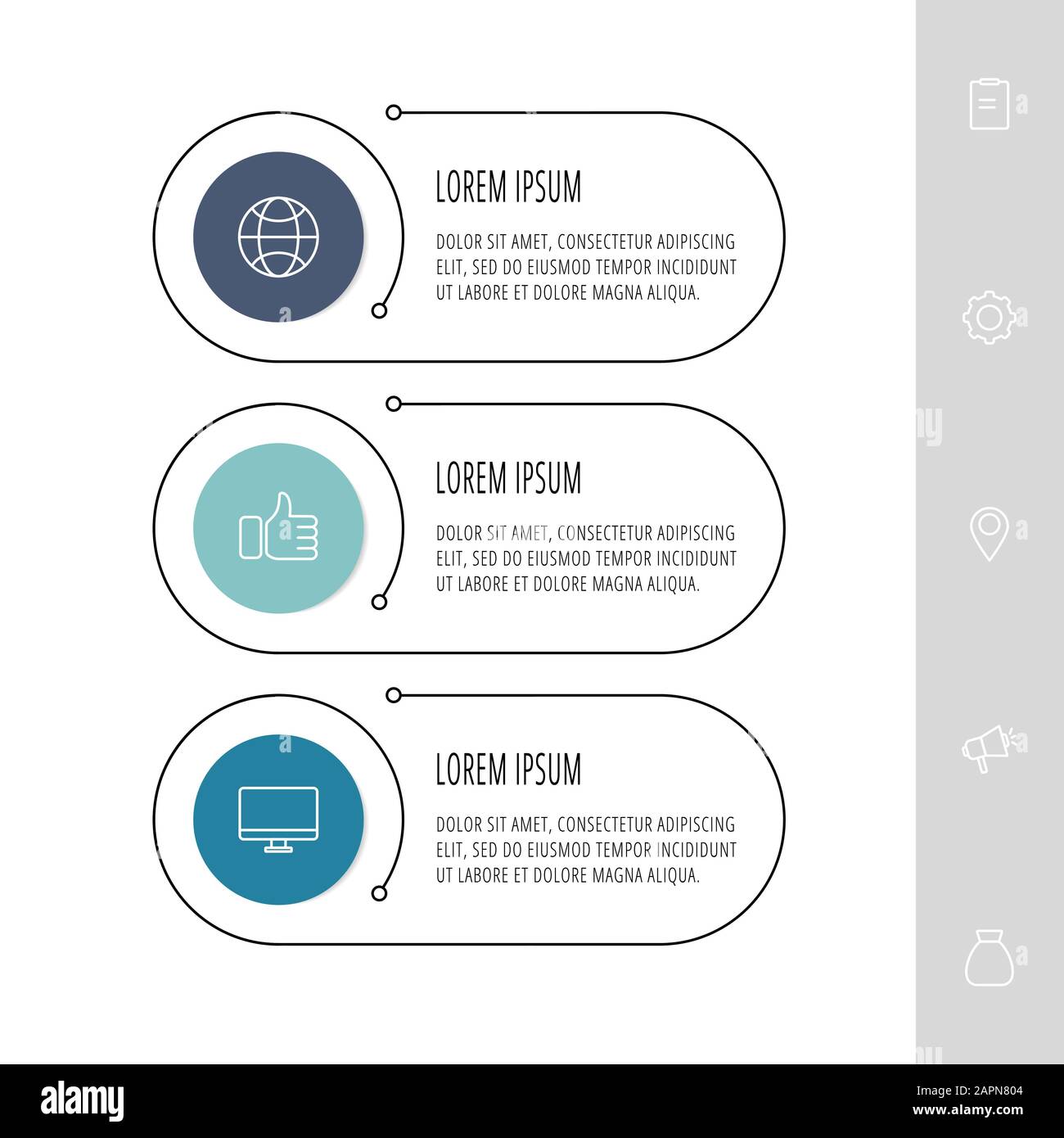 LOREM IPSUM

DOLOR SIT AMET, CONSECTETUR ADIPISCING ELIT, SED DO EIUSMOD TEMPOR INCIDIDUNT UT LABORE ET DOLORE MAGNA ALIQUA.

LOREM IPSUM

DOLOR SIT AMET, CONSECTETUR ADIPISCING ELIT, SED DO EIUSMOD TEMPOR INCIDIDUNT UT LABORE ET DOLORE MAGNA ALIQUA.

LOREM IPSUM

DOLOR SIT AMET, CONSECTETUR ADIPISCING ELIT, SED DO EIUSMOD TEMPOR INCIDIDUNT UT LABORE ET DOLORE MAGNA ALIQUA.

alamy

Image ID: 2APN804
www.alamy.com