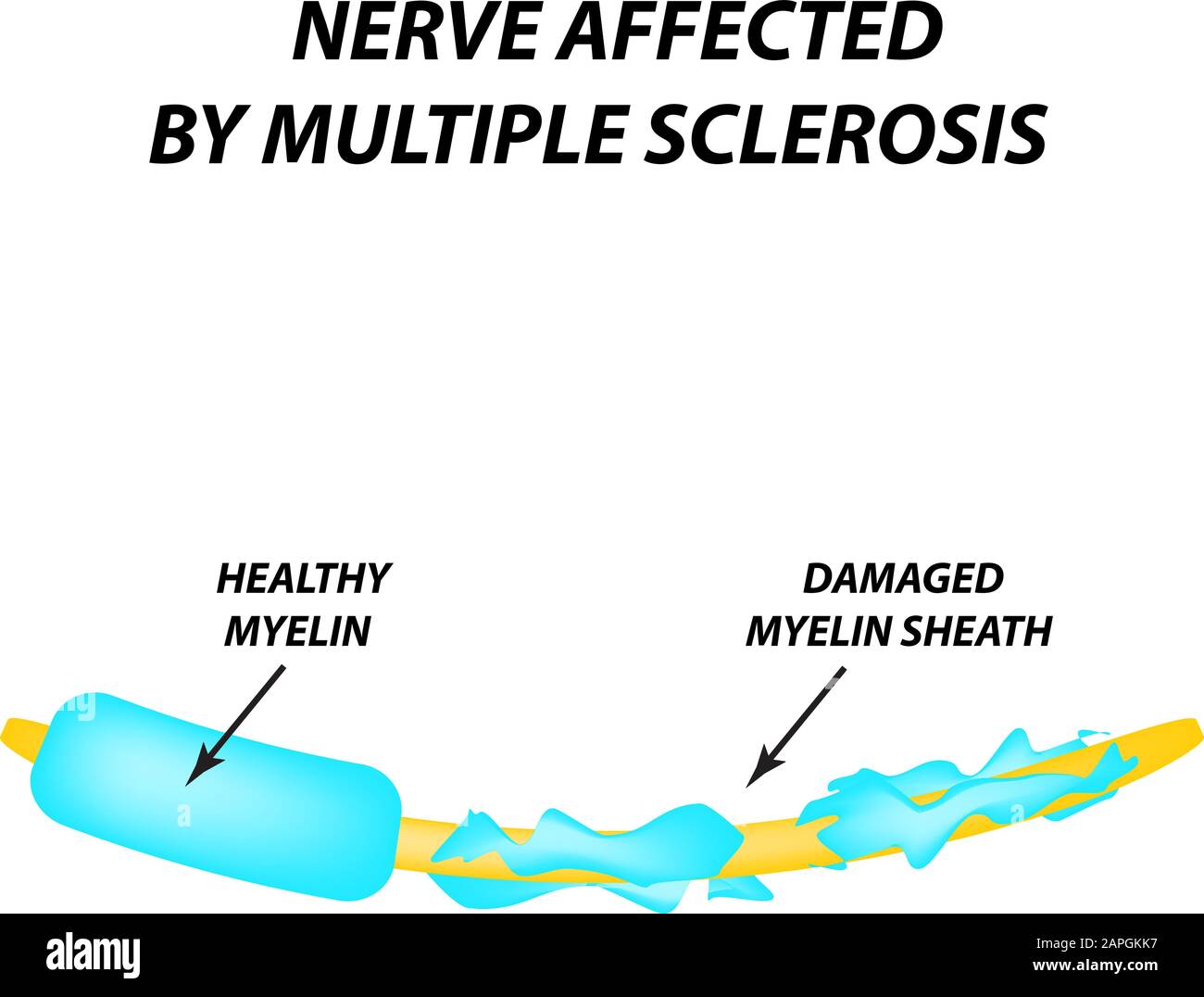 NERVE AFFECTED
BY MULTIPLE SCLEROSIS

HEALTHY
MYELIN

DAMAGED
MYELIN SHEATH

alamy

Image ID: 2APGKK7
www.alamy.com