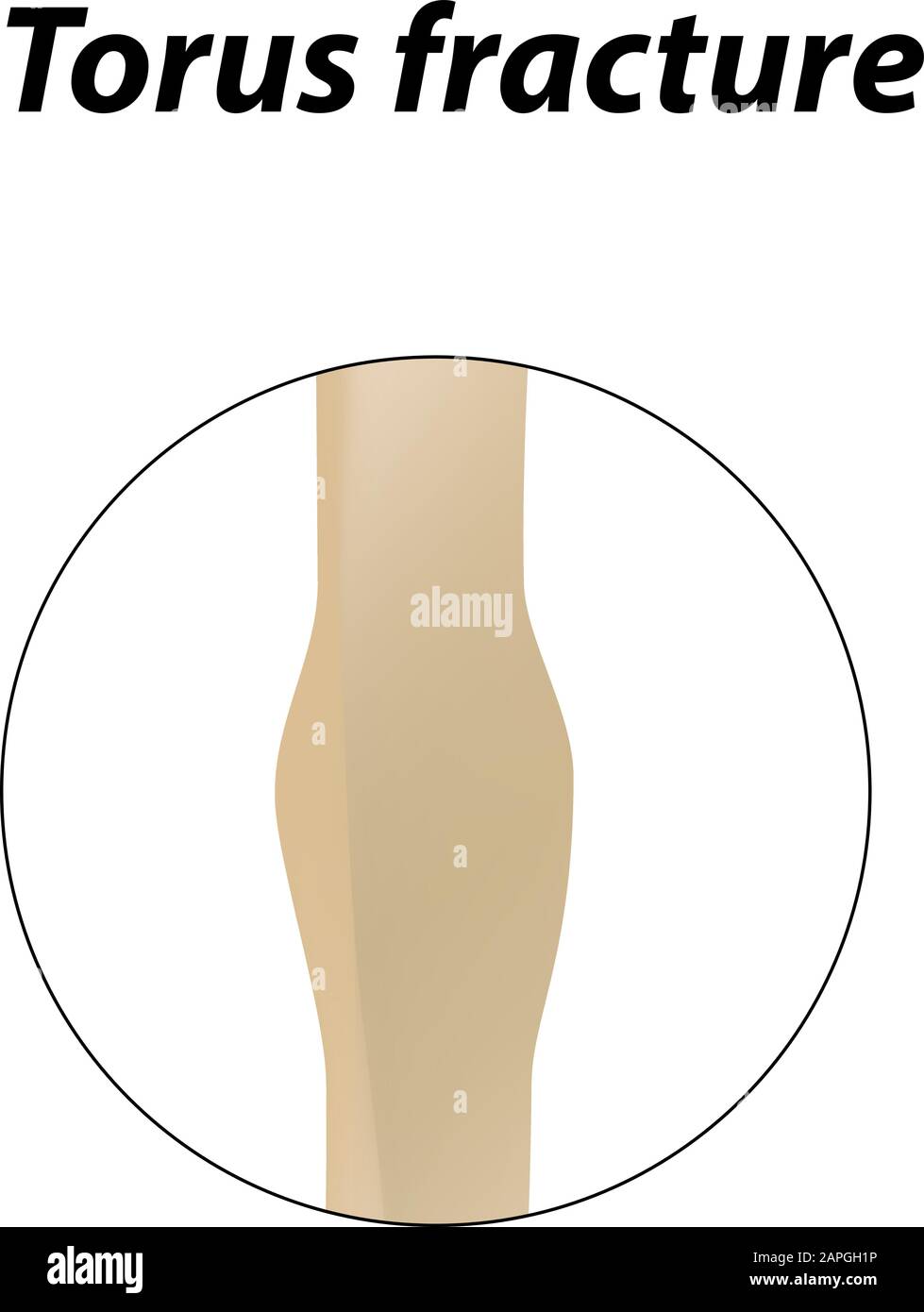 Torus fracture

alamy

alamy

Image ID: 2APGH1P
www.alamy.com