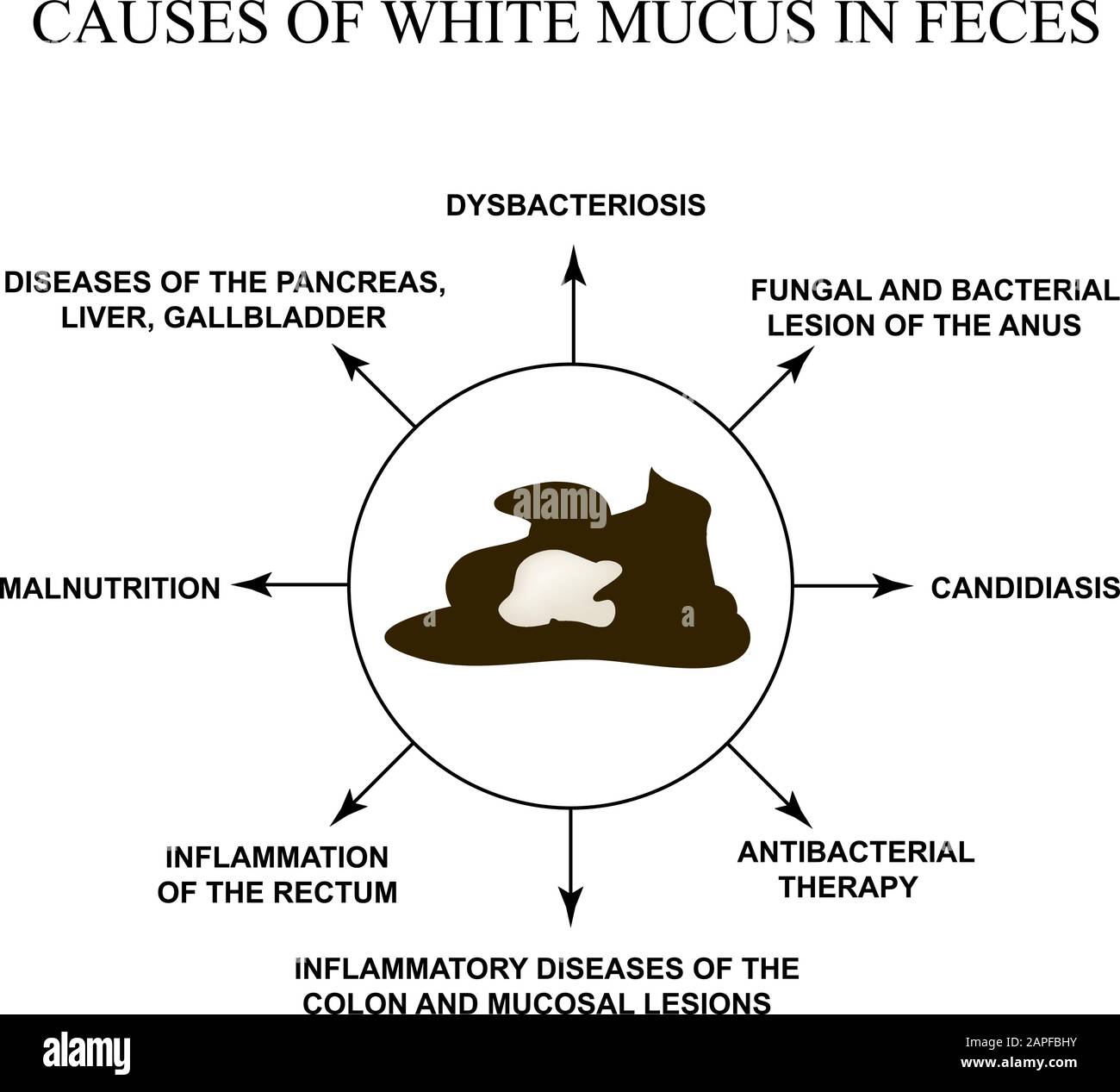 CAUSES OF WHITE MUCUS IN FECES

DYSBACTERIOSIS

DISEASES OF THE PANCREAS, LIVER, GALLBLADDER

FUNGAL AND BACTERIAL LESION OF THE ANUS

MALNUTRITION

alamy

CANDIDIASIS

INFLAMMATION OF THE RECTUM

ANTIBACTERIAL THERAPY

INFLAMMATORY DISEASES OF THE COLON AND MUCOSAL LESIONS

alamy

Image ID: 2APFBHY
www.alamy.com