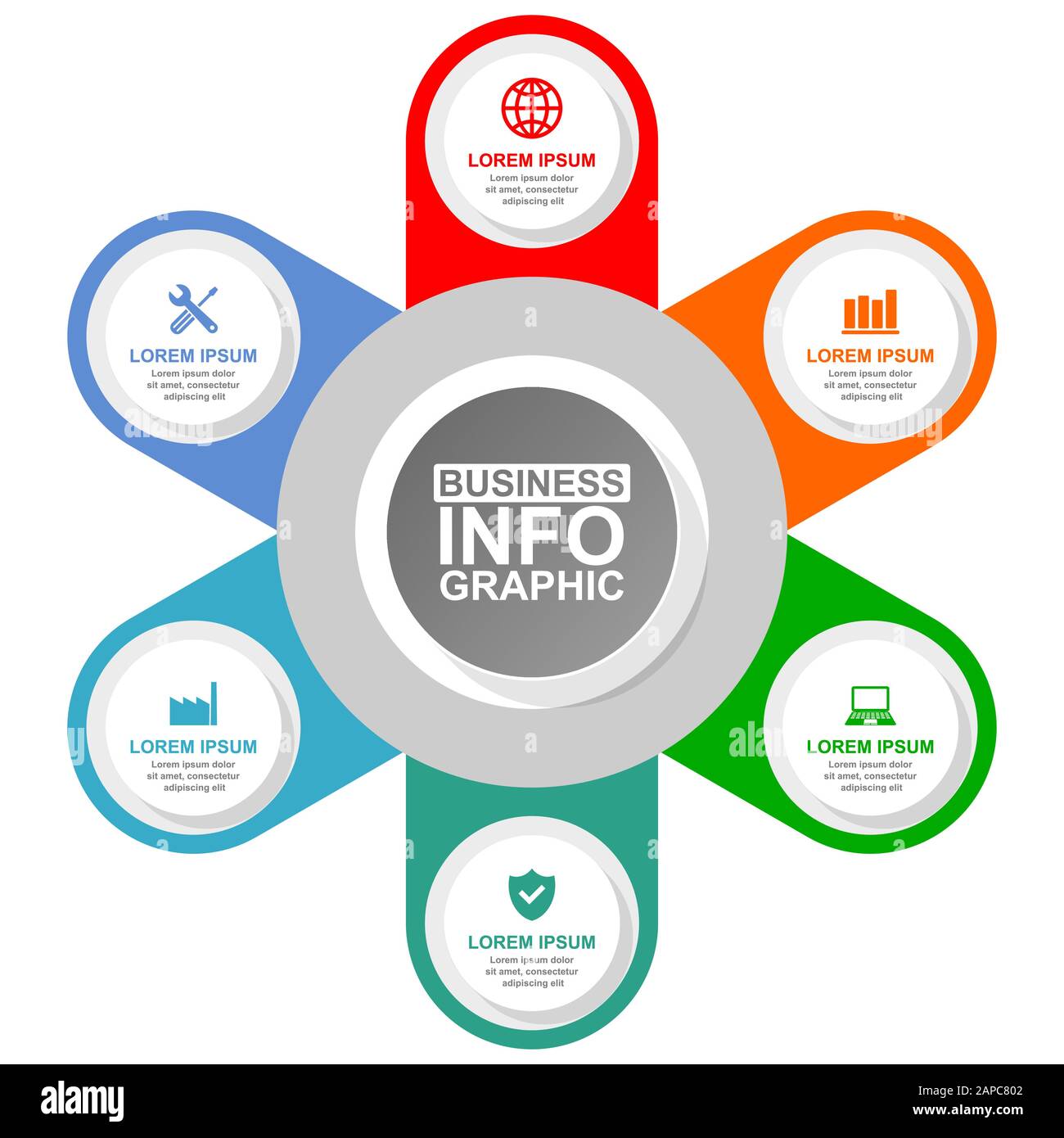 LOREM IPSUM
Lorem ipsum dolor sit amet, consectetur adipiscing elit

LOREM IPSUM
Lorem ipsum dolor sit amet, consectetur adipiscing elit

LOREM IPSUM
Lorem ipsum dolor sit amet, consectetur adipiscing elit

BUSINESS
INFO
GRAPHIC

LOREM IPSUM
Lorem ipsum dolor sit amet, consectetur adipiscing elit

LOREM IPSUM
Lorem ipsum dolor sit amet, consectetur adipiscing elit

LOREM IPSUM
Lorem ipsum dolor sit amet, consectetur adipiscing elit

alamy
Image ID: 2APC802
www.alamy.com