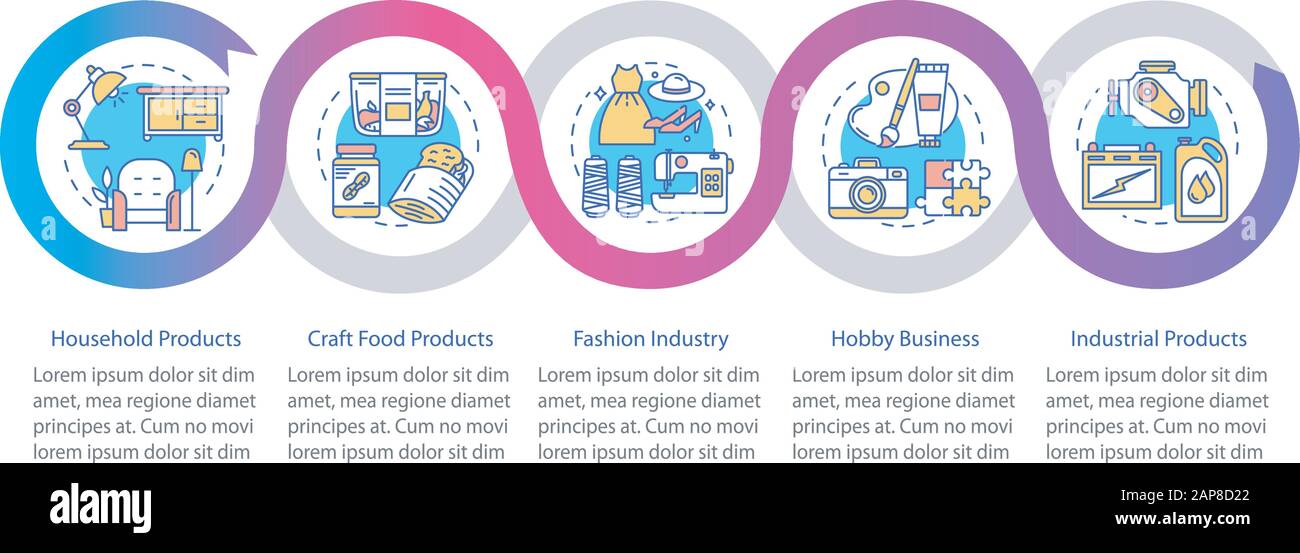 Household Products

Lorem ipsum dolor sit dim amet, mea regione diamet principes at. Cum no movi lorem ipsum dolor sit dim

Craft Food Products

Lorem ipsum dolor sit dim amet, mea regione diamet principes at. Cum no movi lorem ipsum dolor sit dim

Fashion Industry

Lorem ipsum dolor sit dim amet, mea regione diamet principes at. Cum no movi lorem ipsum dolor sit dim

Hobby Business

Lorem ipsum dolor sit dim amet, mea regione diamet principes at. Cum no movi lorem ipsum dolor sit dim

Industrial Products

Lorem ipsum dolor sit dim amet, mea regione diamet principes at. Cum no movi lorem ipsum dolor sit dim

alamy

Image ID: 2AP8D22
www.alamy.com