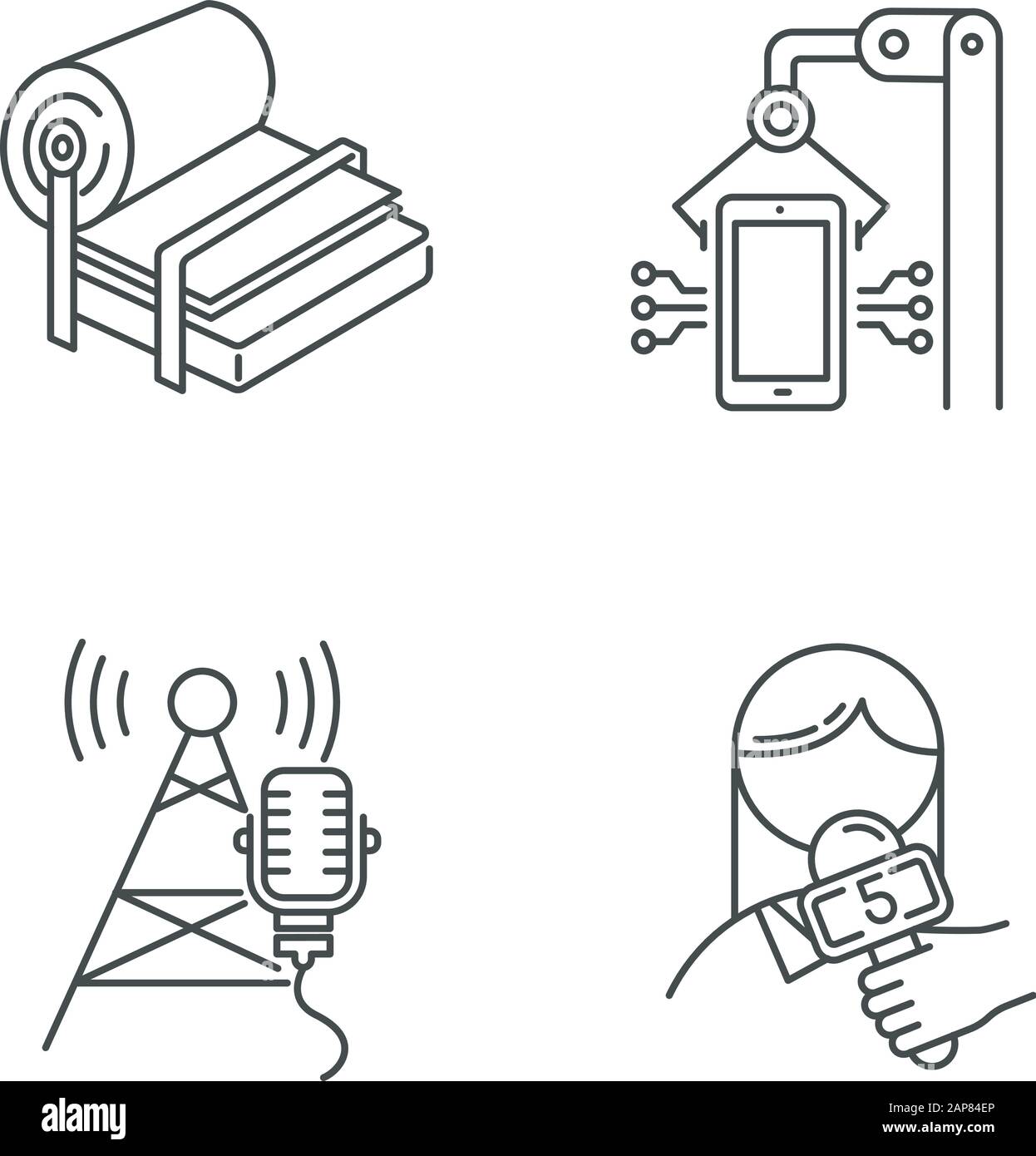 5

alamy

Image ID: 2AP84EP
www.alamy.com