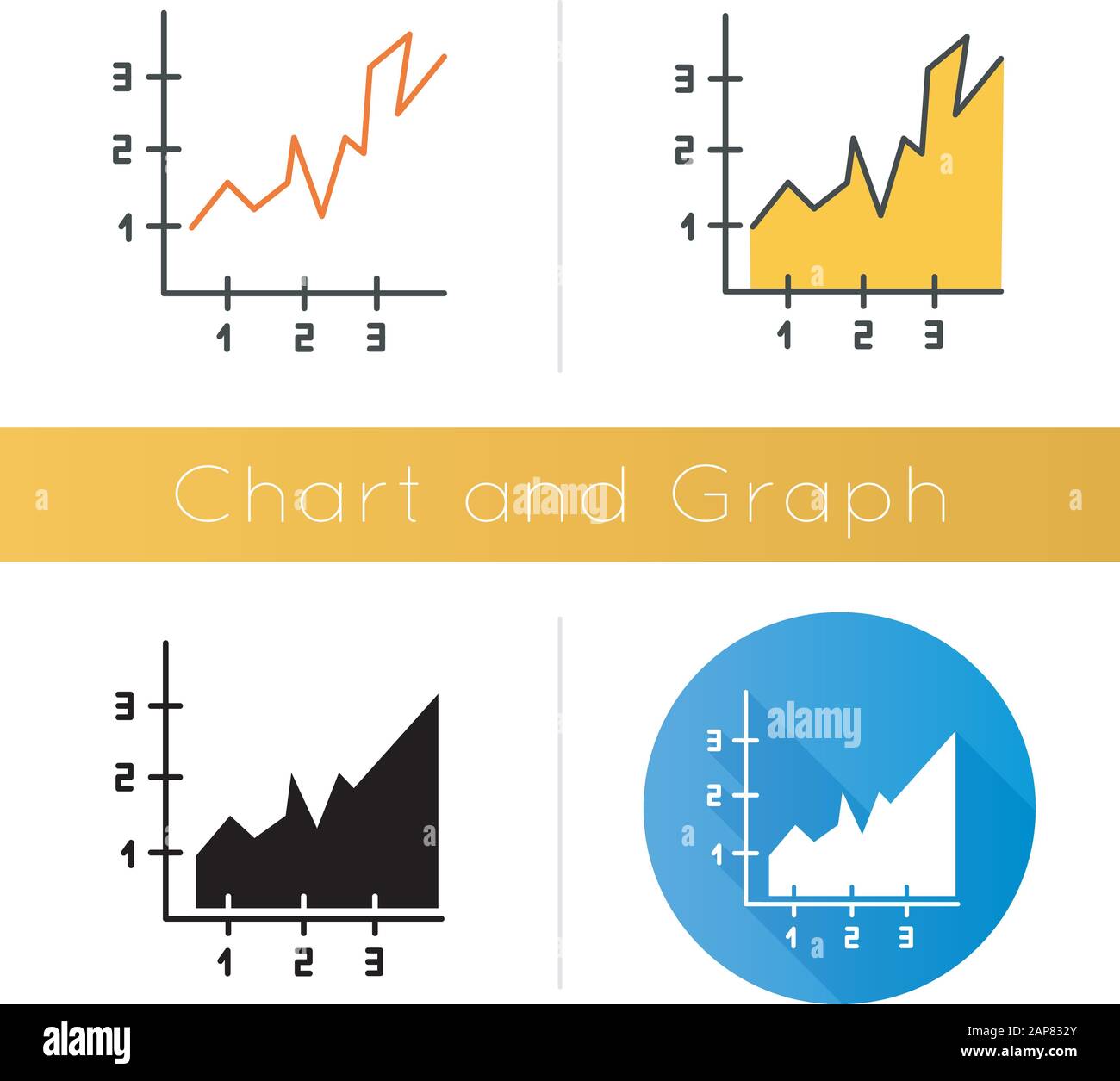 3
2
1
1 2 3

3
2
1
1 2 3

Chart and Graph

alamy

3
2
1
1 2 3

alamy
3
2
1
1 2 3

alamy
Image ID: 2AP832Y
www.alamy.com