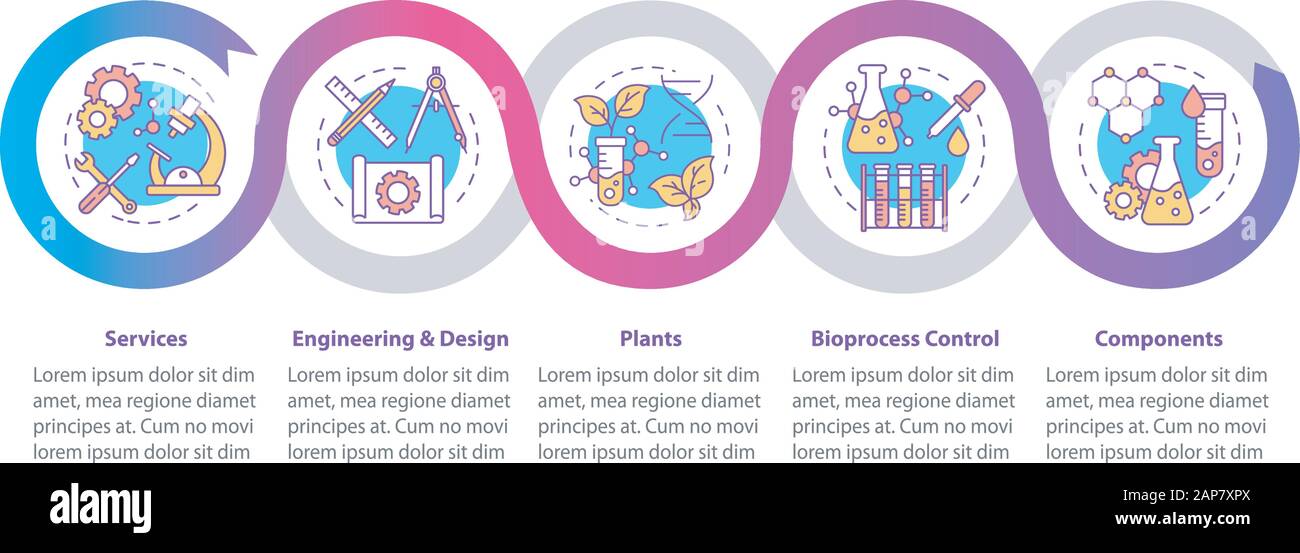 Services
Lorem ipsum dolor sit dim amet, mea regione diamet principes at. Cum no movi lorem ipsum dolor sit dim

Engineering & Design
Lorem ipsum dolor sit dim amet, mea regione diamet principes at. Cum no movi lorem ipsum dolor sit dim

Plants
Lorem ipsum dolor sit dim amet, mea regione diamet principes at. Cum no movi lorem ipsum dolor sit dim

Bioprocess Control
Lorem ipsum dolor sit dim amet, mea regione diamet principes at. Cum no movi lorem ipsum dolor sit dim

Components
Lorem ipsum dolor sit dim amet, mea regione diamet principes at. Cum no movi lorem ipsum dolor sit dim

alamy

Image ID: 2AP7XPX
www.alamy.com