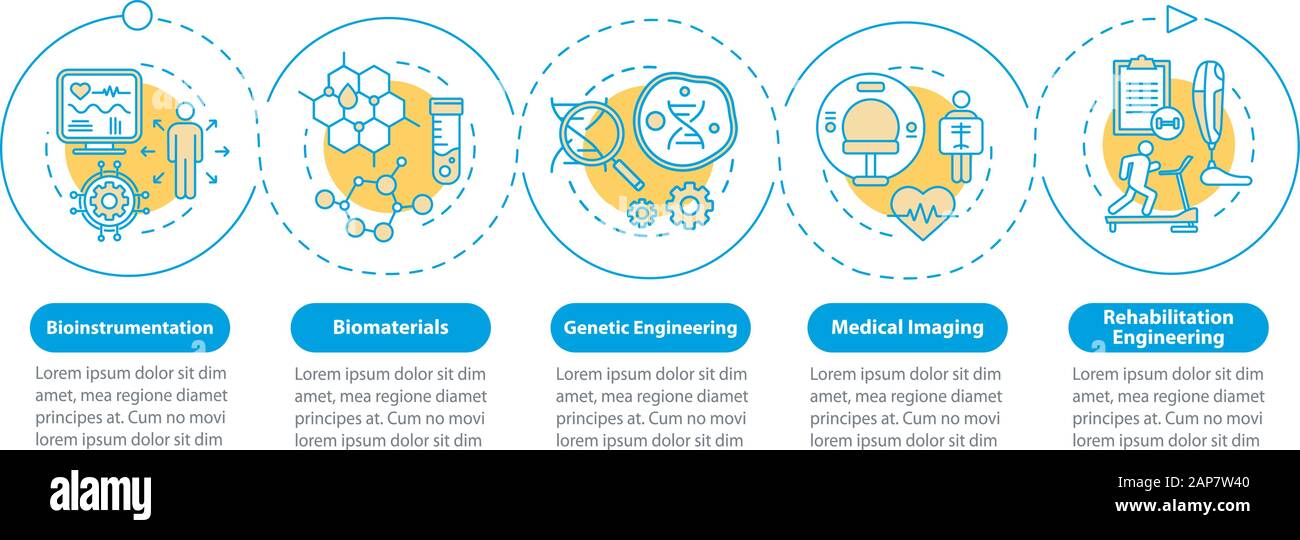 Bioinstrumentation

Lorem ipsum dolor sit dim amet, mea regione diamet principes at. Cum no movi lorem ipsum dolor sit dim

Biomaterials

Lorem ipsum dolor sit dim amet, mea regione diamet principes at. Cum no movi lorem ipsum dolor sit dim

Genetic Engineering

Lorem ipsum dolor sit dim amet, mea regione diamet principes at. Cum no movi lorem ipsum dolor sit dim

Medical Imaging

Lorem ipsum dolor sit dim amet, mea regione diamet principes at. Cum no movi lorem ipsum dolor sit dim

Rehabilitation Engineering

Lorem ipsum dolor sit dim amet, mea regione diamet principes at. Cum no movi lorem ipsum dolor sit dim

alamy

Image ID: 2AP7W40
www.alamy.com