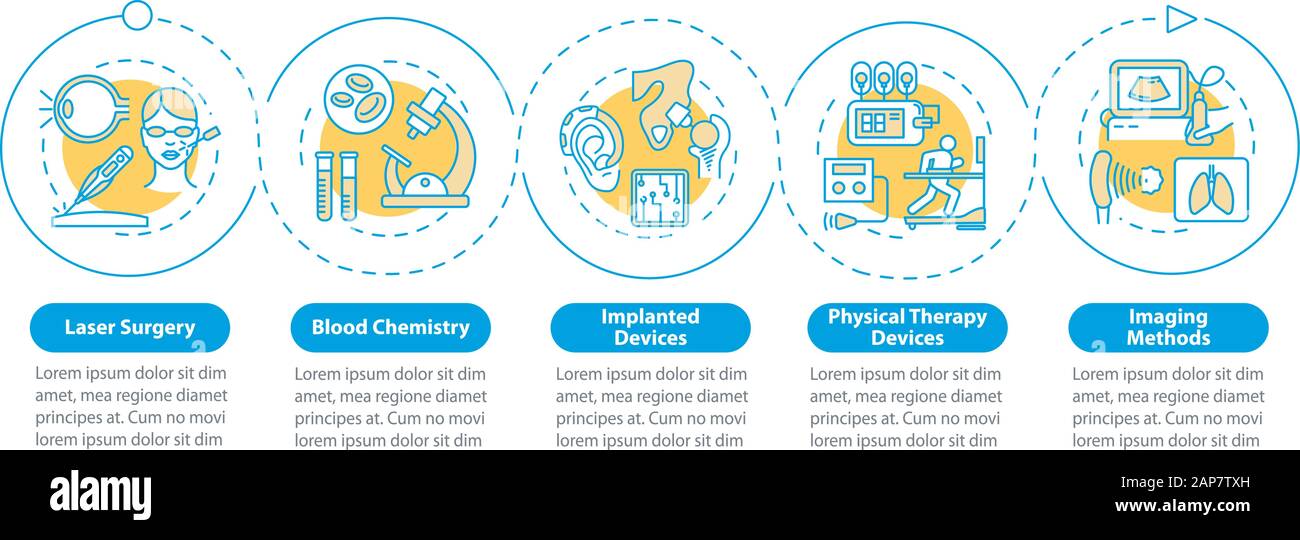 Laser Surgery

Lorem ipsum dolor sit dim amet, mea regione diamet principes at. Cum no movi lorem ipsum dolor sit dim

Blood Chemistry

Lorem ipsum dolor sit dim amet, mea regione diamet principes at. Cum no movi lorem ipsum dolor sit dim

Implanted Devices

Lorem ipsum dolor sit dim amet, mea regione diamet principes at. Cum no movi lorem ipsum dolor sit dim

Physical Therapy Devices

Lorem ipsum dolor sit dim amet, mea regione diamet principes at. Cum no movi lorem ipsum dolor sit dim

Imaging Methods

Lorem ipsum dolor sit dim amet, mea regione diamet principes at. Cum no movi lorem ipsum dolor sit dim

alamy

Image ID: 2AP7TXH
www.alamy.com