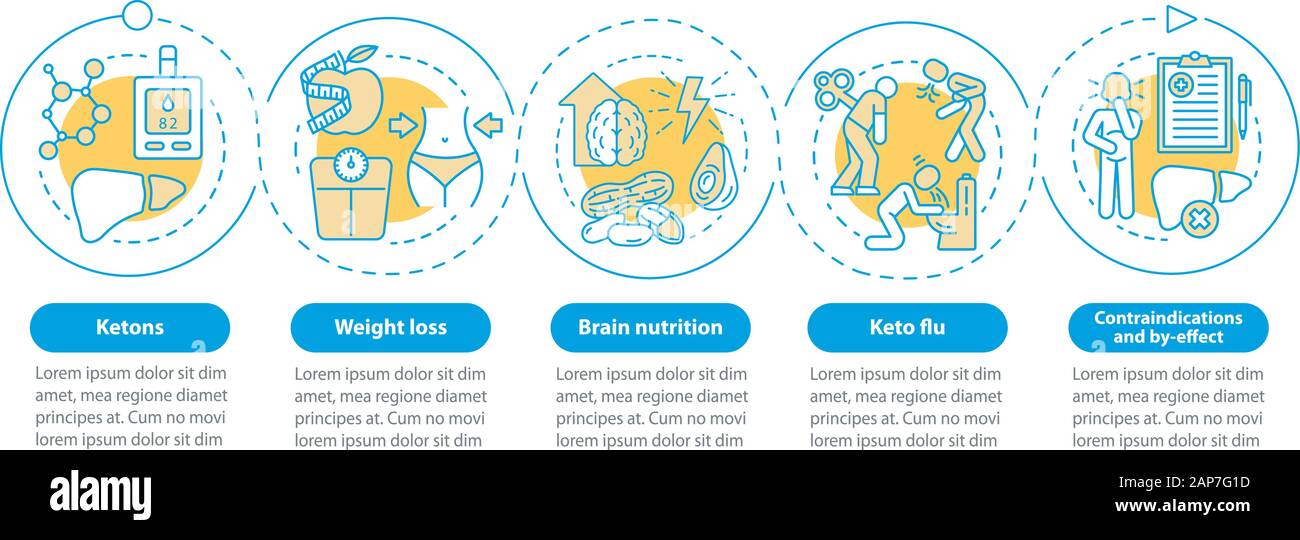 82

Ketons

Lorem ipsum dolor sit dim amet, mea regione diamet principes at. Cum no movi lorem ipsum dolor sit dim

Weight loss

Lorem ipsum dolor sit dim amet, mea regione diamet principes at. Cum no movi lorem ipsum dolor sit dim

Brain nutrition

Lorem ipsum dolor sit dim amet, mea regione diamet principes at. Cum no movi lorem ipsum dolor sit dim

Keto flu

Lorem ipsum dolor sit dim amet, mea regione diamet principes at. Cum no movi lorem ipsum dolor sit dim

Contraindications and by-effect

Lorem ipsum dolor sit dim amet, mea regione diamet principes at. Cum no movi lorem ipsum dolor sit dim

alamy

Image ID: 2AP7G1D
www.alamy.com