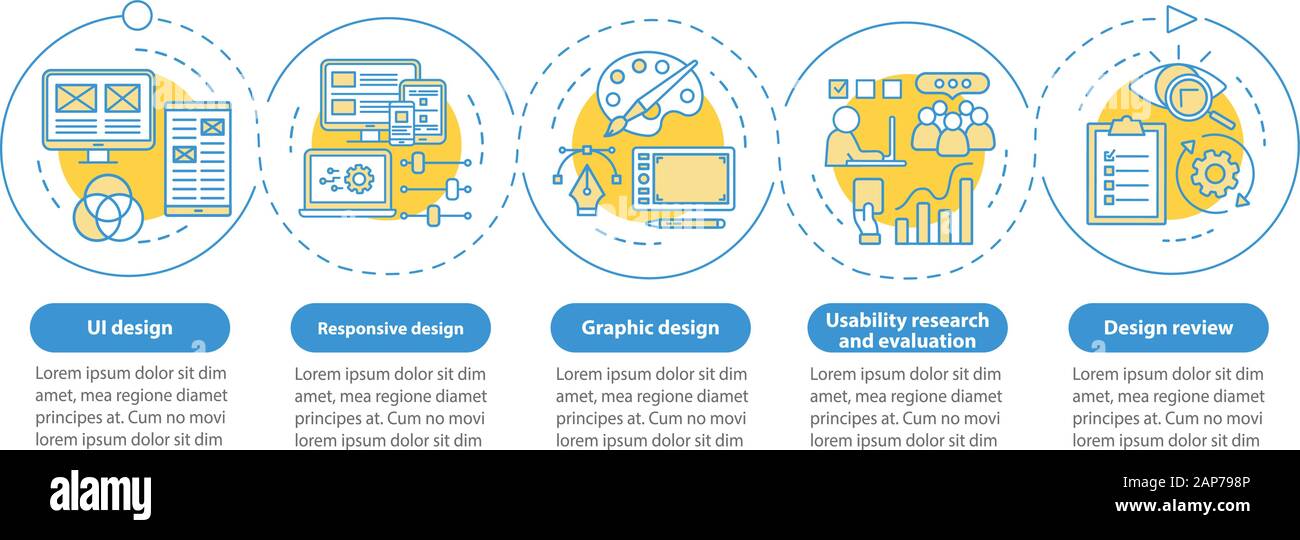 UI design

Lorem ipsum dolor sit dim amet, mea regione diamet principes at. Cum no movi lorem ipsum dolor sit dim

Responsive design

Lorem ipsum dolor sit dim amet, mea regione diamet principes at. Cum no movi lorem ipsum dolor sit dim

Graphic design

Lorem ipsum dolor sit dim amet, mea regione diamet principes at. Cum no movi lorem ipsum dolor sit dim

Usability research and evaluation

Lorem ipsum dolor sit dim amet, mea regione diamet principes at. Cum no movi lorem ipsum dolor sit dim

Design review

Lorem ipsum dolor sit dim amet, mea regione diamet principes at. Cum no movi lorem ipsum dolor sit dim

alamy

Image ID: 2AP798P
www.alamy.com