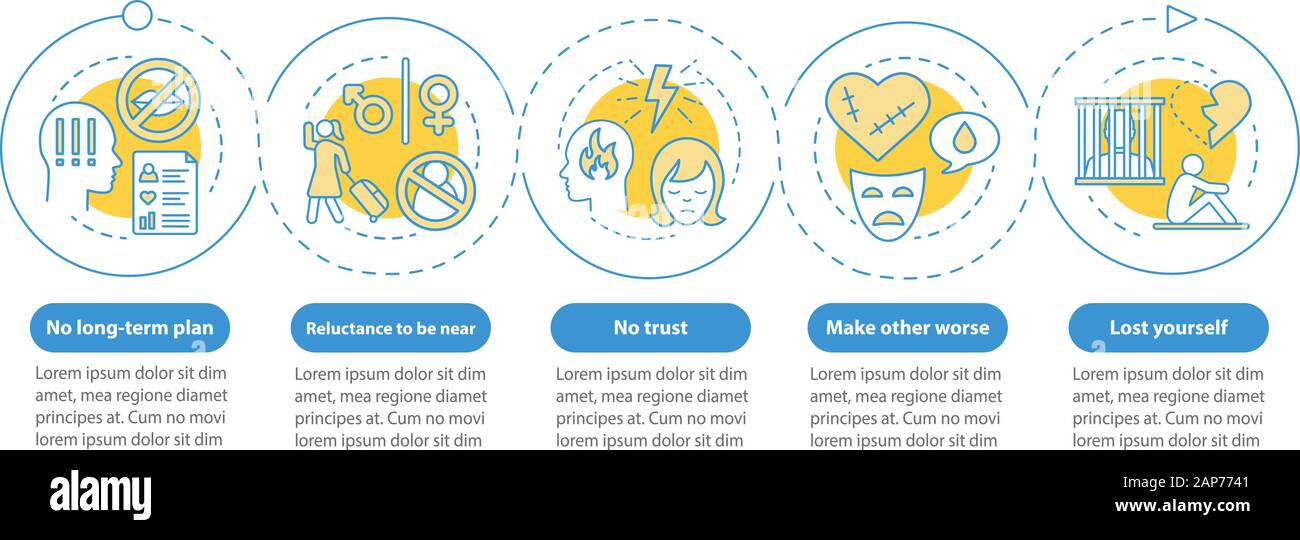 No long-term plan

Lorem ipsum dolor sit dim amet, mea regione diamet principes at. Cum no movi lorem ipsum dolor sit dim

Reluctance to be near

Lorem ipsum dolor sit dim amet, mea regione diamet principes at. Cum no movi lorem ipsum dolor sit dim

No trust

Lorem ipsum dolor sit dim amet, mea regione diamet principes at. Cum no movi lorem ipsum dolor sit dim

Make other worse

Lorem ipsum dolor sit dim amet, mea regione diamet principes at. Cum no movi lorem ipsum dolor sit dim

Lost yourself

Lorem ipsum dolor sit dim amet, mea regione diamet principes at. Cum no movi lorem ipsum dolor sit dim

alamy

Image ID: 2AP7741
www.alamy.com