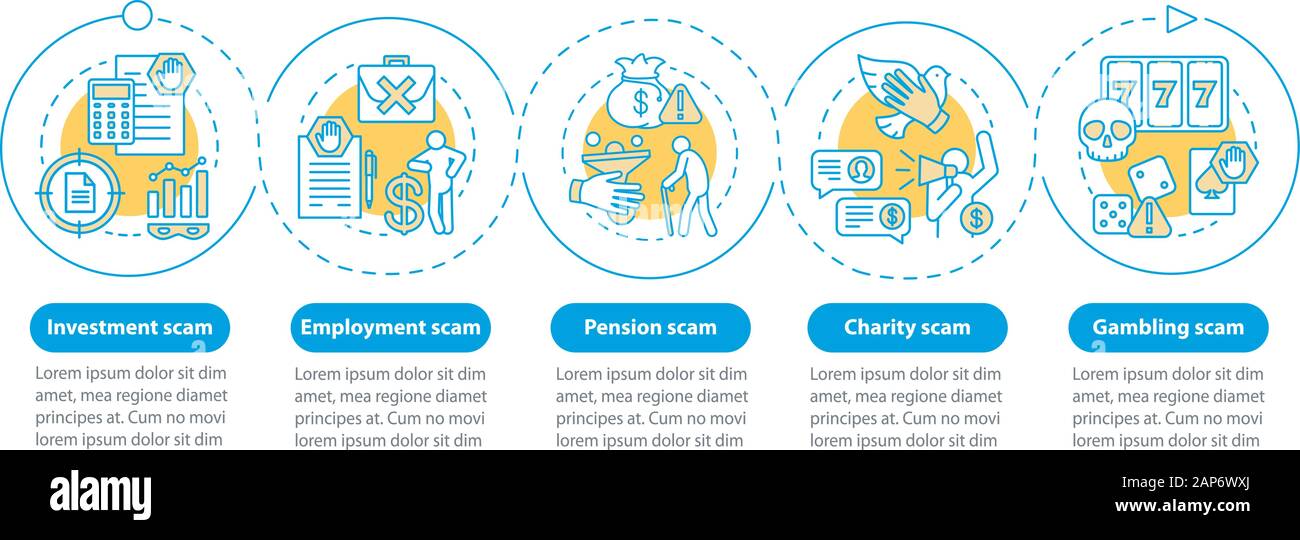 777

Investment scam

Lorem ipsum dolor sit dim amet, mea regione diamet principes at. Cum no movi lorem ipsum dolor sit dim

Employment scam

Lorem ipsum dolor sit dim amet, mea regione diamet principes at. Cum no movi lorem ipsum dolor sit dim

Pension scam

Lorem ipsum dolor sit dim amet, mea regione diamet principes at. Cum no movi lorem ipsum dolor sit dim

Charity scam

Lorem ipsum dolor sit dim amet, mea regione diamet principes at. Cum no movi lorem ipsum dolor sit dim

Gambling scam

Lorem ipsum dolor sit dim amet, mea regione diamet principes at. Cum no movi lorem ipsum dolor sit dim

alamy

Image ID: 2AP6WXJ
www.alamy.com