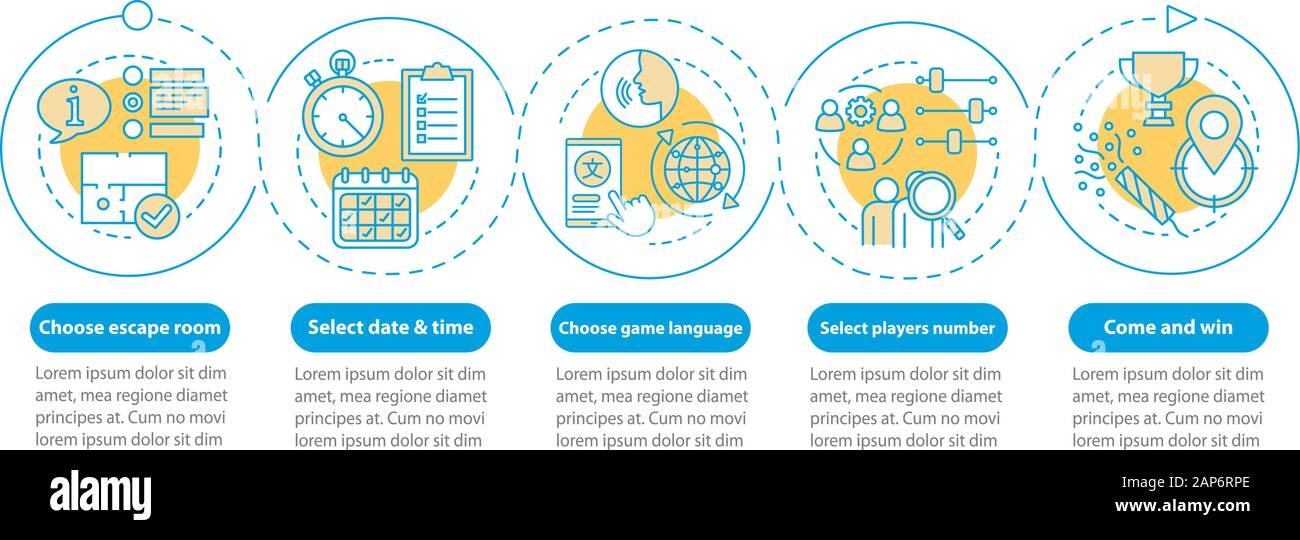 i

文

Choose escape room

Lorem ipsum dolor sit dim amet, mea regione diamet principes at. Cum no movi lorem ipsum dolor sit dim

Select date & time

Lorem ipsum dolor sit dim amet, mea regione diamet principes at. Cum no movi lorem ipsum dolor sit dim

Choose game language

Lorem ipsum dolor sit dim amet, mea regione diamet principes at. Cum no movi lorem ipsum dolor sit dim

Select players number

Lorem ipsum dolor sit dim amet, mea regione diamet principes at. Cum no movi lorem ipsum dolor sit dim

Come and win

Lorem ipsum dolor sit dim amet, mea regione diamet principes at. Cum no movi lorem ipsum dolor sit dim

alamy

Image ID: 2AP6RPE
www.alamy.com