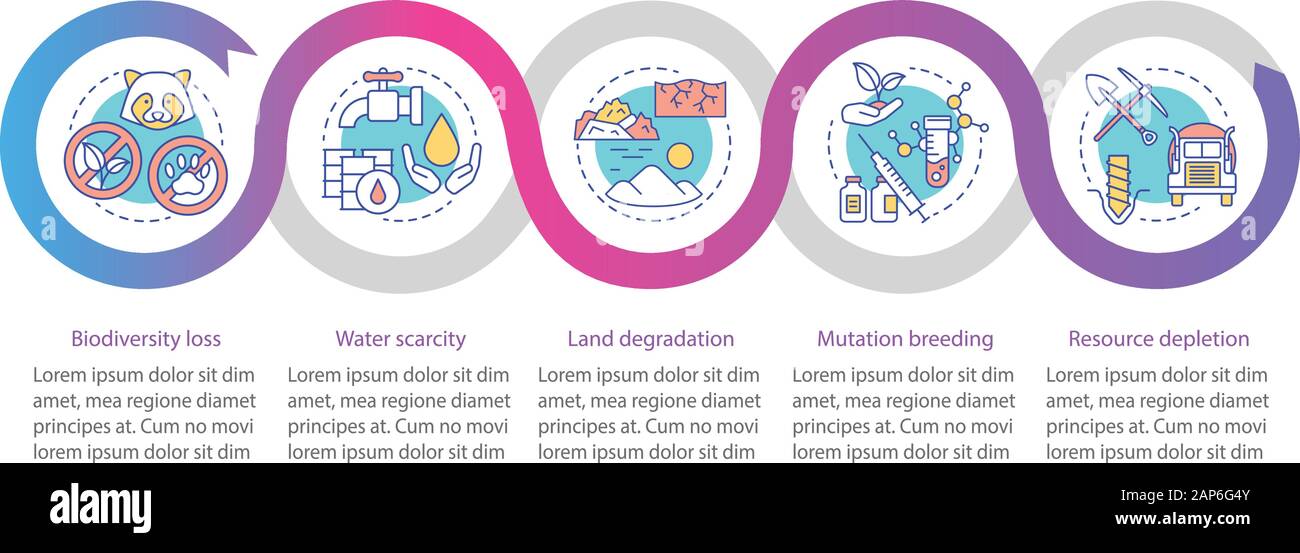 Biodiversity loss

Lorem ipsum dolor sit dim amet, mea regione diamet principes at. Cum no movi lorem ipsum dolor sit dim

Water scarcity

Lorem ipsum dolor sit dim amet, mea regione diamet principes at. Cum no movi lorem ipsum dolor sit dim

Land degradation

Lorem ipsum dolor sit dim amet, mea regione diamet principes at. Cum no movi lorem ipsum dolor sit dim

Mutation breeding

Lorem ipsum dolor sit dim amet, mea regione diamet principes at. Cum no movi lorem ipsum dolor sit dim

Resource depletion

Lorem ipsum dolor sit dim amet, mea regione diamet principes at. Cum no movi lorem ipsum dolor sit dim

alamy

Image ID: 2AP6G4Y
www.alamy.com