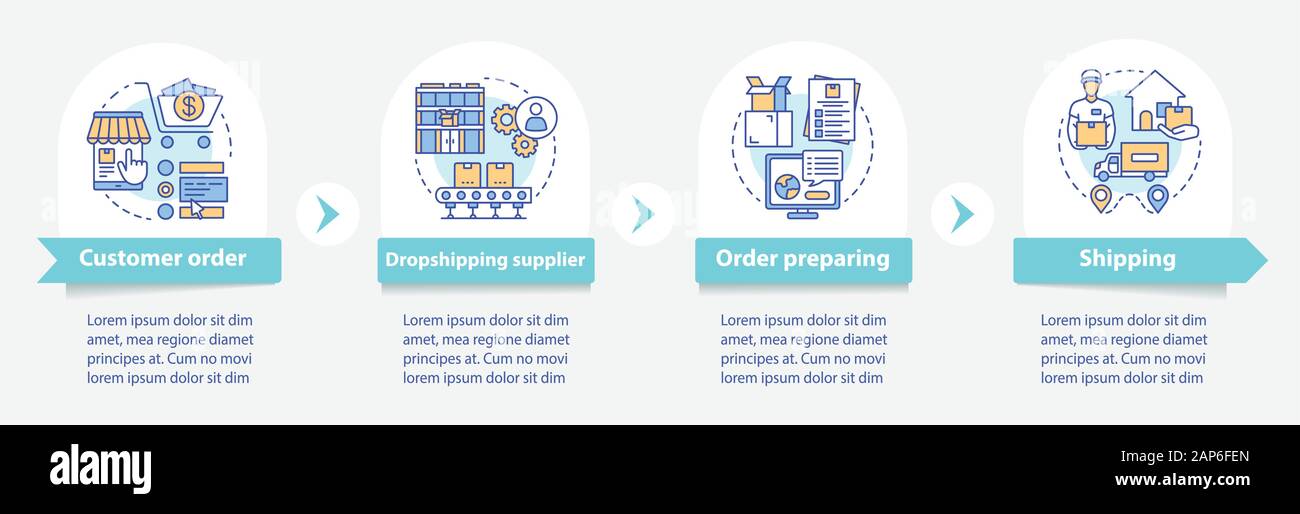 Customer order

Lorem ipsum dolor sit dim amet, mea regione diamet principes at. Cum no movi lorem ipsum dolor sit dim

Dropshipping supplier

Lorem ipsum dolor sit dim amet, mea regione diamet principes at. Cum no movi lorem ipsum dolor sit dim

Order preparing

Lorem ipsum dolor sit dim amet, mea regione diamet principes at. Cum no movi lorem ipsum dolor sit dim

Shipping

Lorem ipsum dolor sit dim amet, mea regione diamet principes at. Cum no movi lorem ipsum dolor sit dim

alamy

Image ID: 2AP6FEN
www.alamy.com