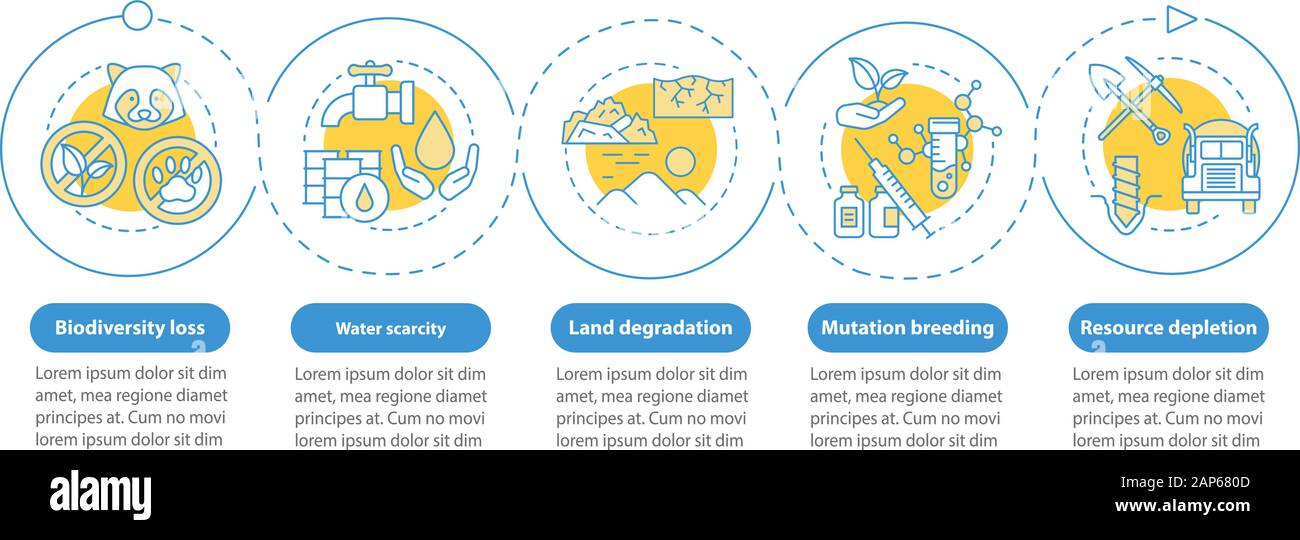 Biodiversity loss

Lorem ipsum dolor sit dim amet, mea regione diamet principes at. Cum no movi lorem ipsum dolor sit dim

Water scarcity

Lorem ipsum dolor sit dim amet, mea regione diamet principes at. Cum no movi lorem ipsum dolor sit dim

Land degradation

Lorem ipsum dolor sit dim amet, mea regione diamet principes at. Cum no movi lorem ipsum dolor sit dim

Mutation breeding

Lorem ipsum dolor sit dim amet, mea regione diamet principes at. Cum no movi lorem ipsum dolor sit dim

Resource depletion

Lorem ipsum dolor sit dim amet, mea regione diamet principes at. Cum no movi lorem ipsum dolor sit dim

alamy

Image ID: 2AP680D
www.alamy.com